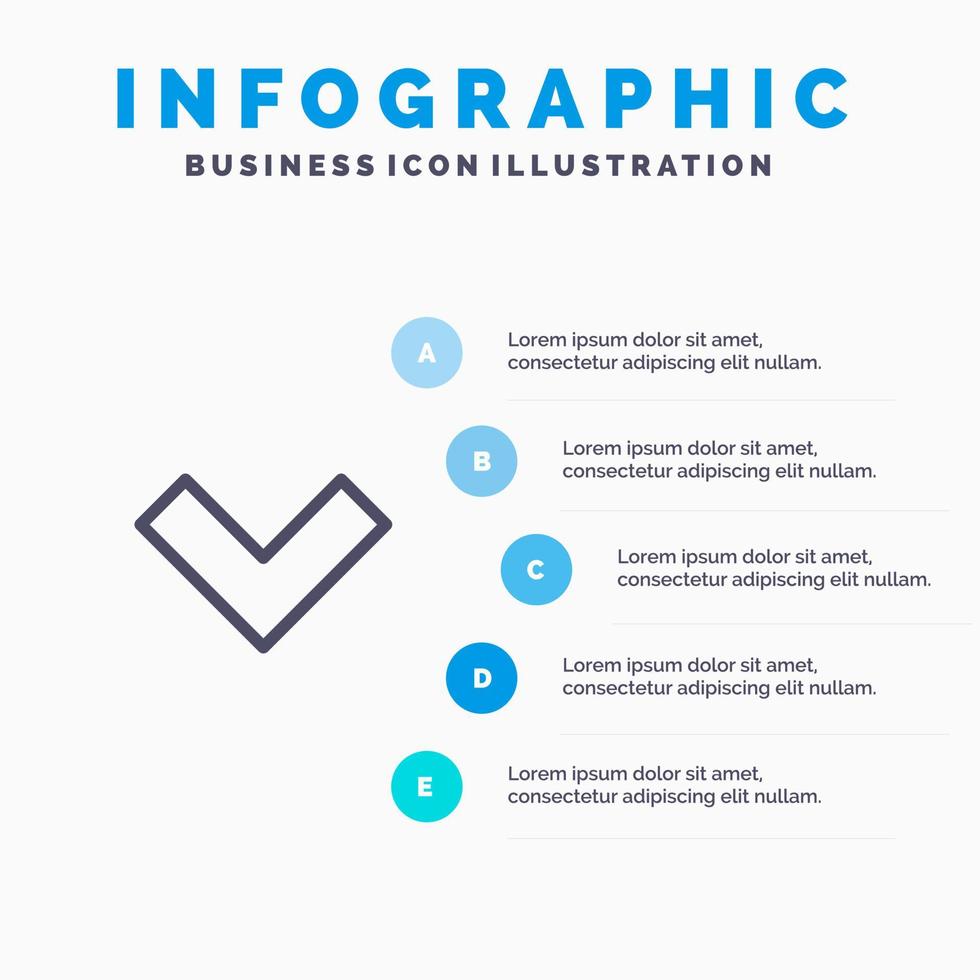 INFOGRAPHIC
BUSINESS ICON ILLUSTRATION

A
Lorem ipsum dolor sit amet, consectetur adipiscing elit nullam.

B
Lorem ipsum dolor sit amet, consectetur adipiscing elit nullam.

C
Lorem ipsum dolor sit amet, consectetur adipiscing elit nullam.

D
Lorem ipsum dolor sit amet, consectetur adipiscing elit nullam.

E
Lorem ipsum dolor sit amet, consectetur adipiscing elit nullam.