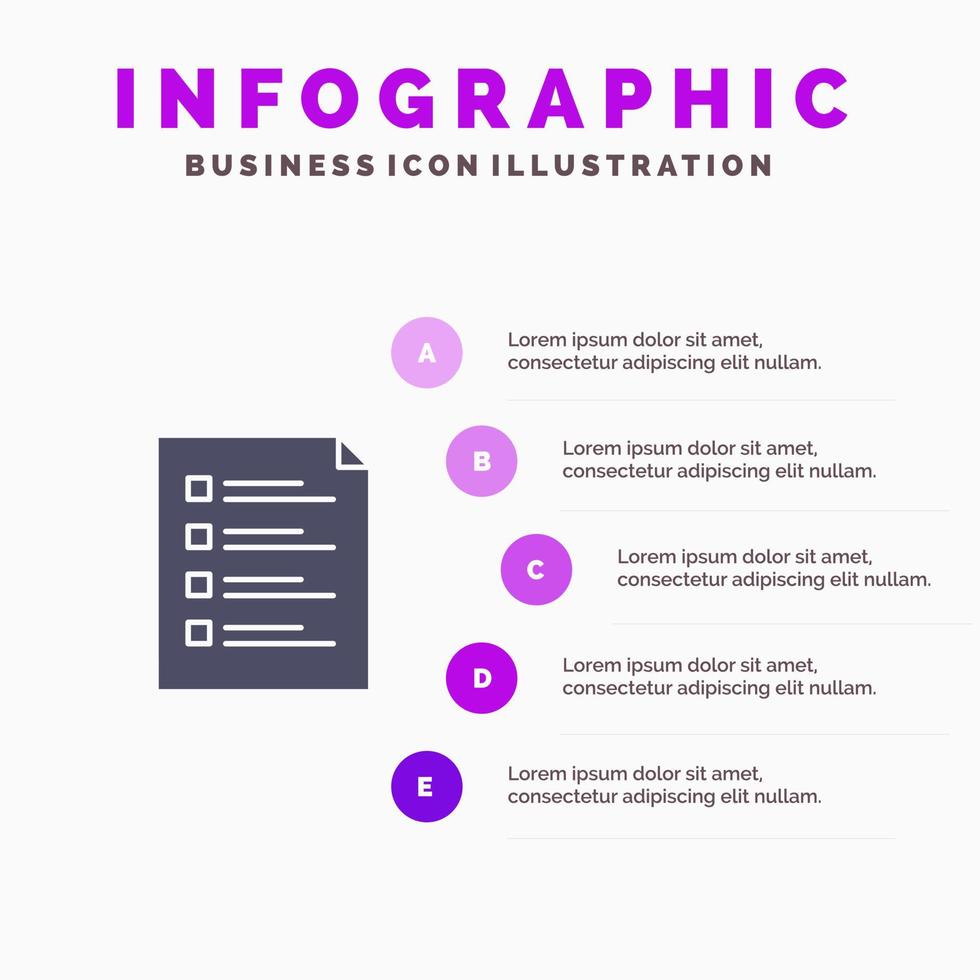 INFOGRAPHIC
BUSINESS ICON ILLUSTRATION

A
Lorem ipsum dolor sit amet, consectetur adipiscing elit nullam.

B
Lorem ipsum dolor sit amet, consectetur adipiscing elit nullam.

C
Lorem ipsum dolor sit amet, consectetur adipiscing elit nullam.

D
Lorem ipsum dolor sit amet, consectetur adipiscing elit nullam.

E
Lorem ipsum dolor sit amet, consectetur adipiscing elit nullam.