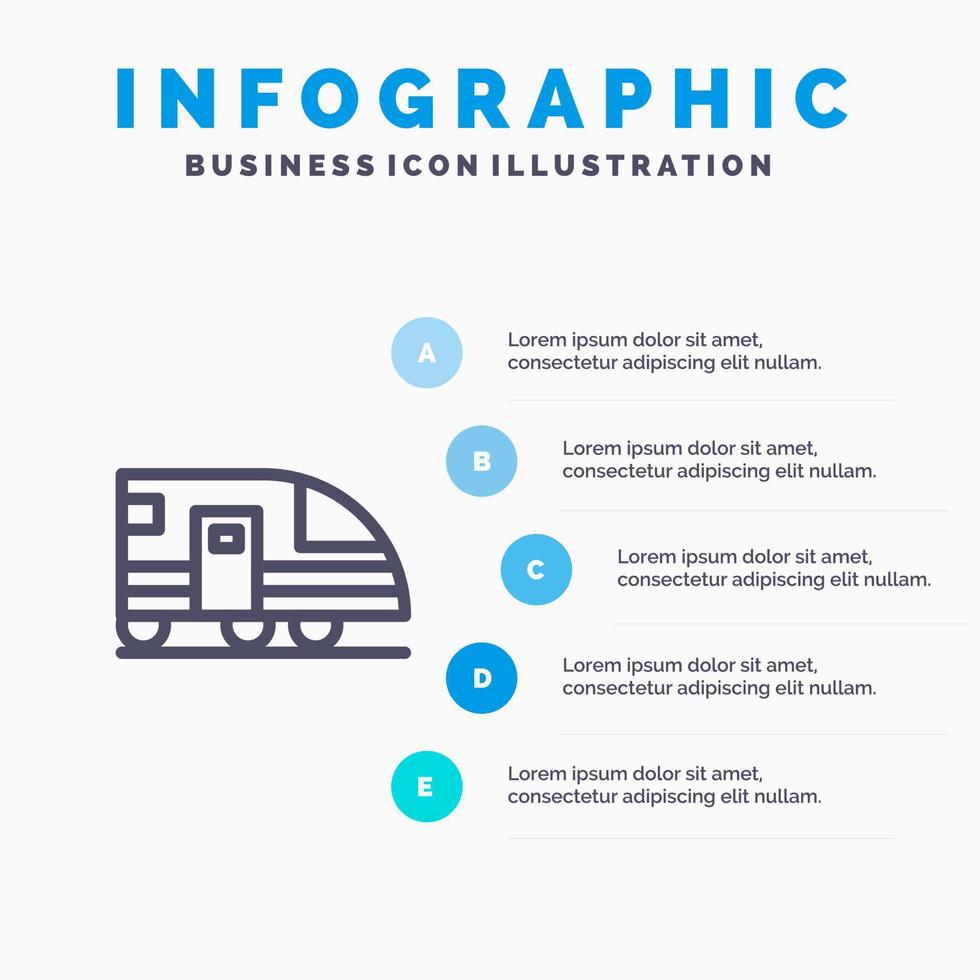 INFOGRAPHIC
BUSINESS ICON ILLUSTRATION

A
Lorem ipsum dolor sit amet, consectetur adipiscing elit nullam.

B
Lorem ipsum dolor sit amet, consectetur adipiscing elit nullam.

C
Lorem ipsum dolor sit amet, consectetur adipiscing elit nullam.

D
Lorem ipsum dolor sit amet, consectetur adipiscing elit nullam.

E
Lorem ipsum dolor sit amet, consectetur adipiscing elit nullam.