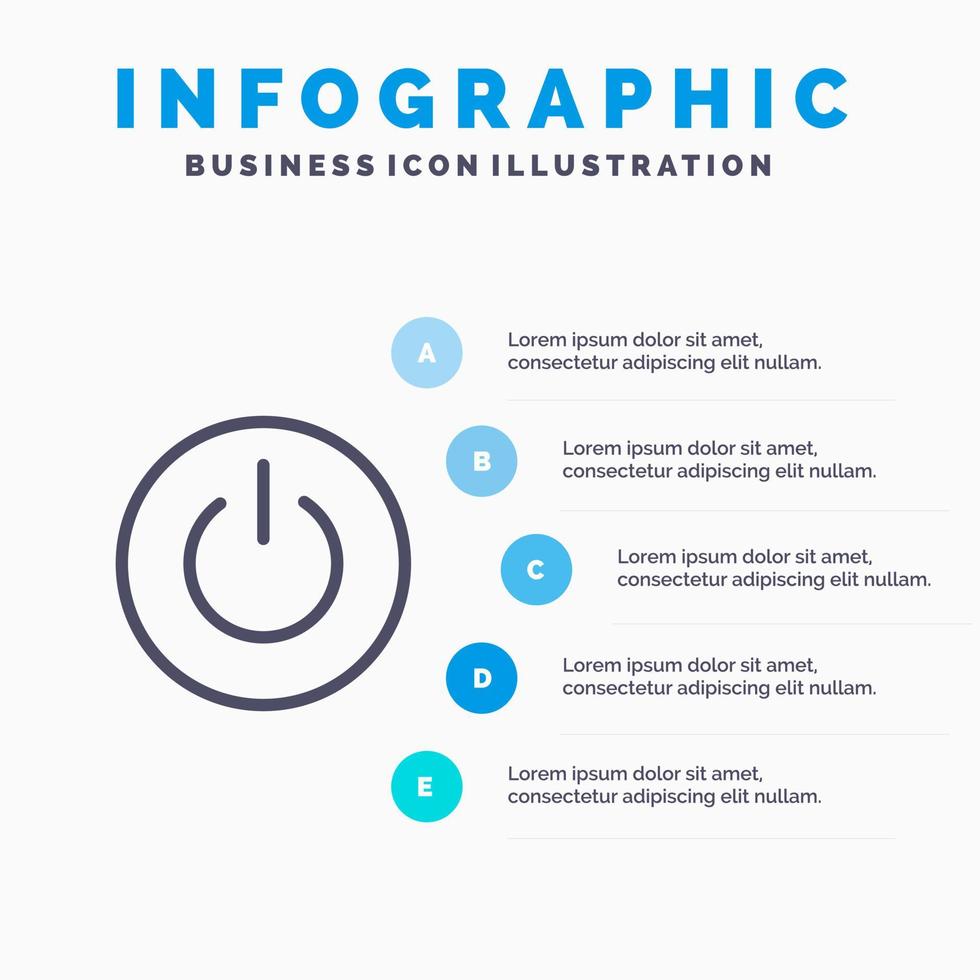 INFOGRAPHIC
BUSINESS ICON ILLUSTRATION

A
Lorem ipsum dolor sit amet, consectetur adipiscing elit nullam.

B
Lorem ipsum dolor sit amet, consectetur adipiscing elit nullam.

C
Lorem ipsum dolor sit amet, consectetur adipiscing elit nullam.

D
Lorem ipsum dolor sit amet, consectetur adipiscing elit nullam.

E
Lorem ipsum dolor sit amet, consectetur adipiscing elit nullam.