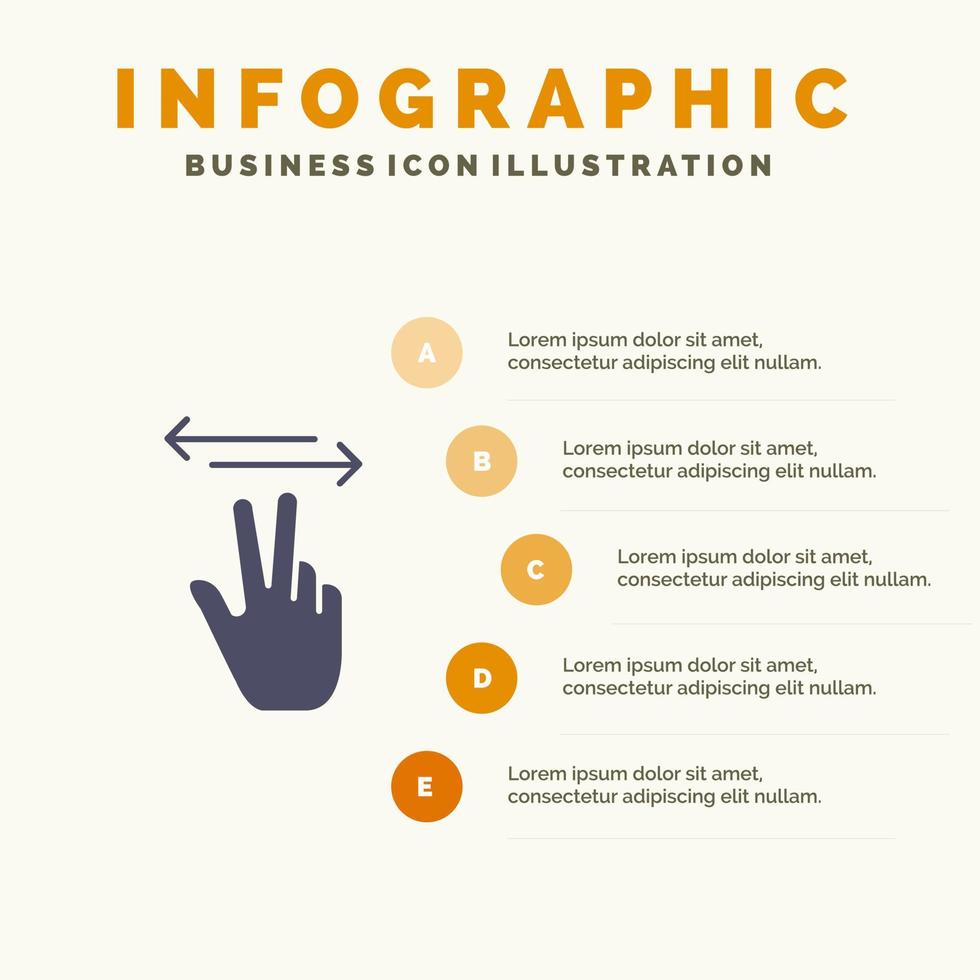 INFOGRAPHIC
BUSINESS ICON ILLUSTRATION

A Lorem ipsum dolor sit amet, consectetur adipiscing elit nullam.

B Lorem ipsum dolor sit amet, consectetur adipiscing elit nullam.

C Lorem ipsum dolor sit amet, consectetur adipiscing elit nullam.

D Lorem ipsum dolor sit amet, consectetur adipiscing elit nullam.

E Lorem ipsum dolor sit amet, consectetur adipiscing elit nullam.