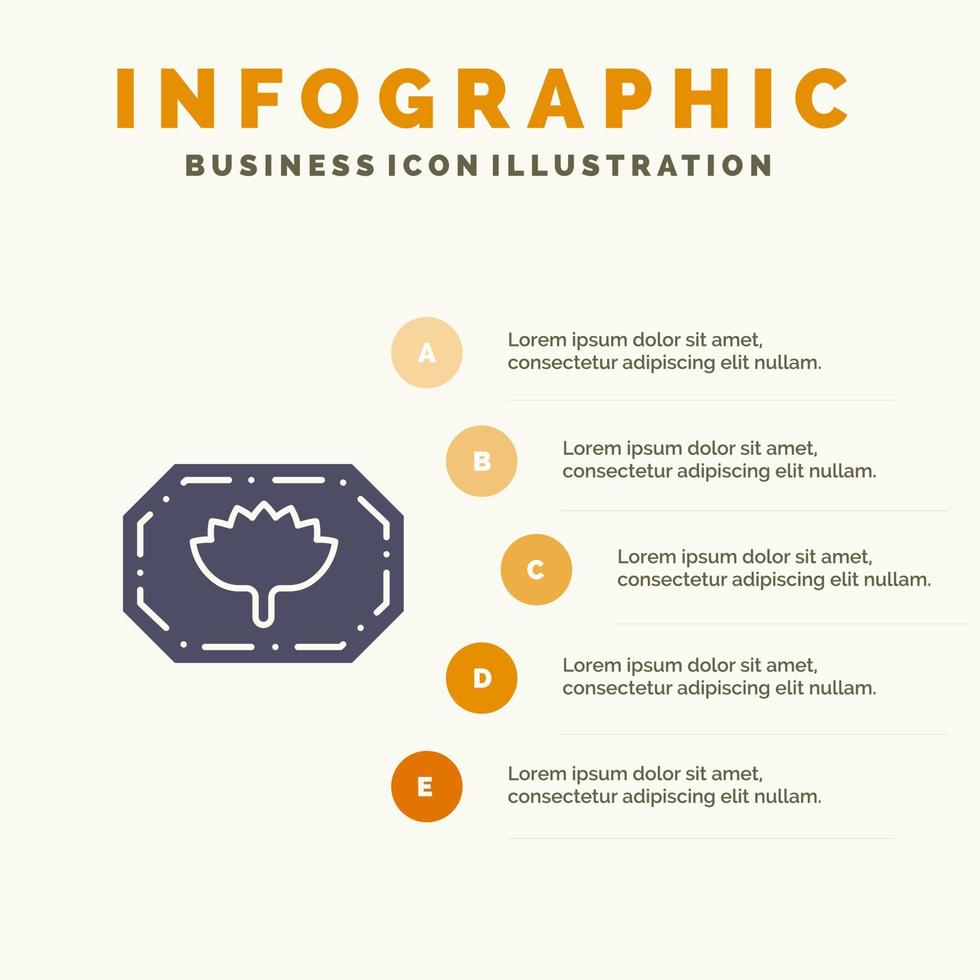 INFOGRAPHIC

BUSINESS ICON ILLUSTRATION

A

Lorem ipsum dolor sit amet, consectetur adipiscing elit nullam.

B

Lorem ipsum dolor sit amet, consectetur adipiscing elit nullam.

C

Lorem ipsum dolor sit amet, consectetur adipiscing elit nullam.

D

Lorem ipsum dolor sit amet, consectetur adipiscing elit nullam.

E

Lorem ipsum dolor sit amet, consectetur adipiscing elit nullam.