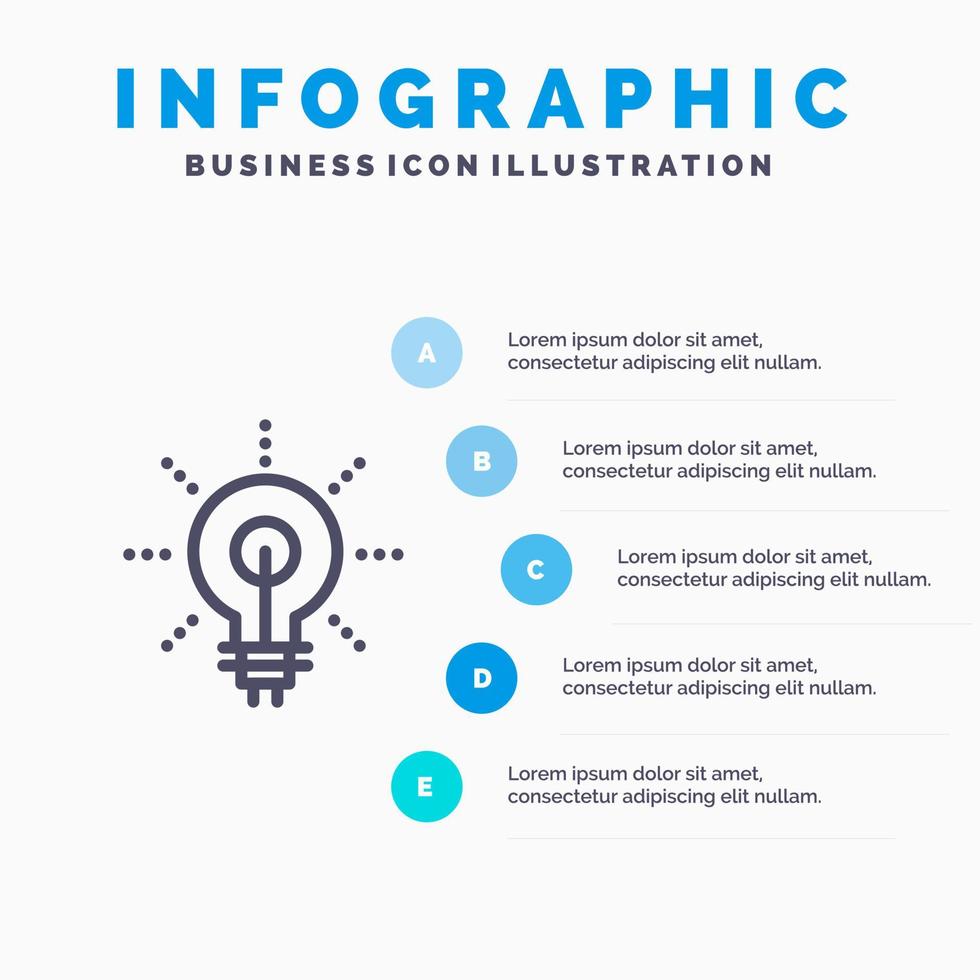 INFOGRAPHIC
BUSINESS ICON ILLUSTRATION

A
Lorem ipsum dolor sit amet, consectetur adipiscing elit nullam.

B
Lorem ipsum dolor sit amet, consectetur adipiscing elit nullam.

C
Lorem ipsum dolor sit amet, consectetur adipiscing elit nullam.

D
Lorem ipsum dolor sit amet, consectetur adipiscing elit nullam.

E
Lorem ipsum dolor sit amet, consectetur adipiscing elit nullam.