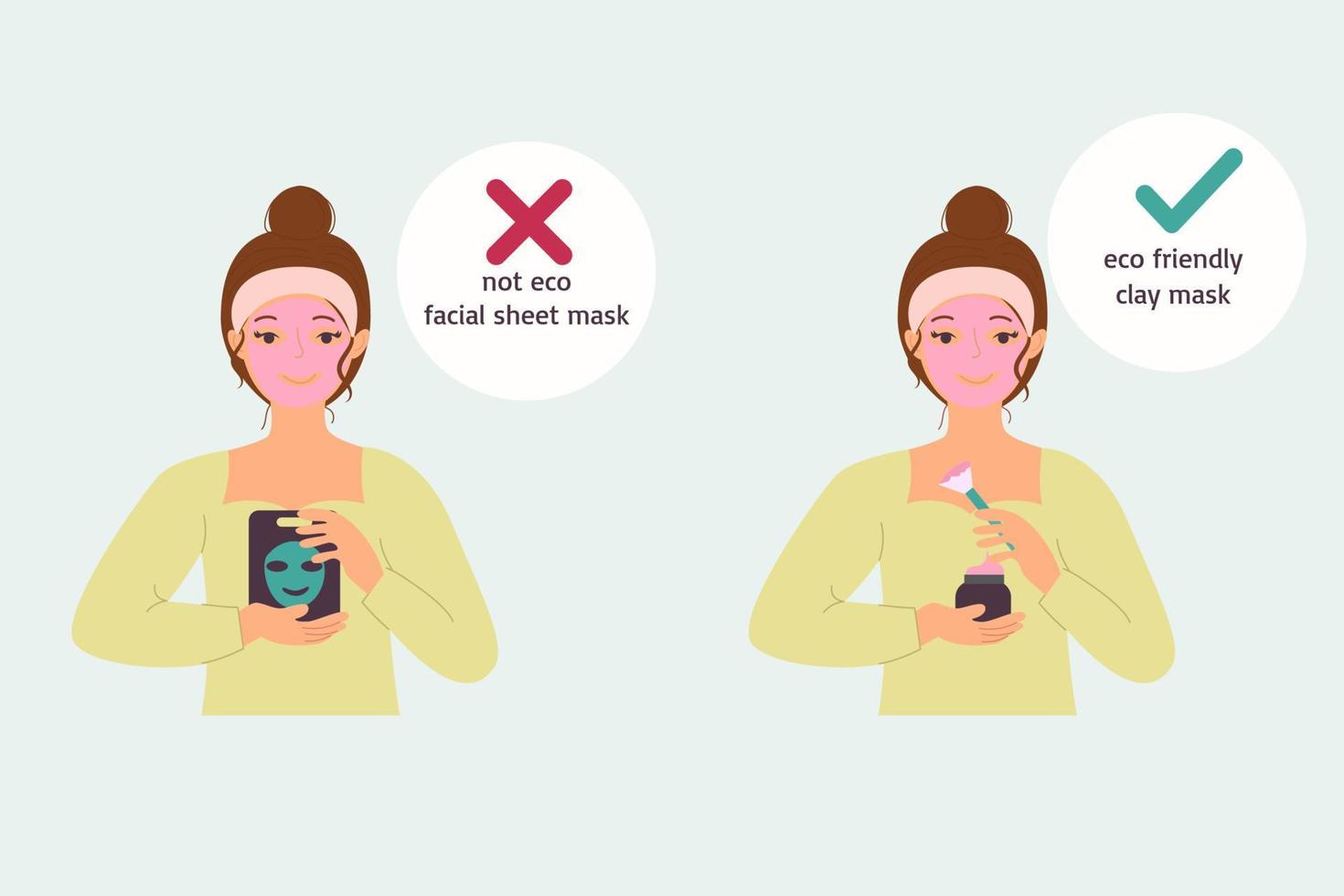 not eco
facial sheet mask

eco friendly
clay mask