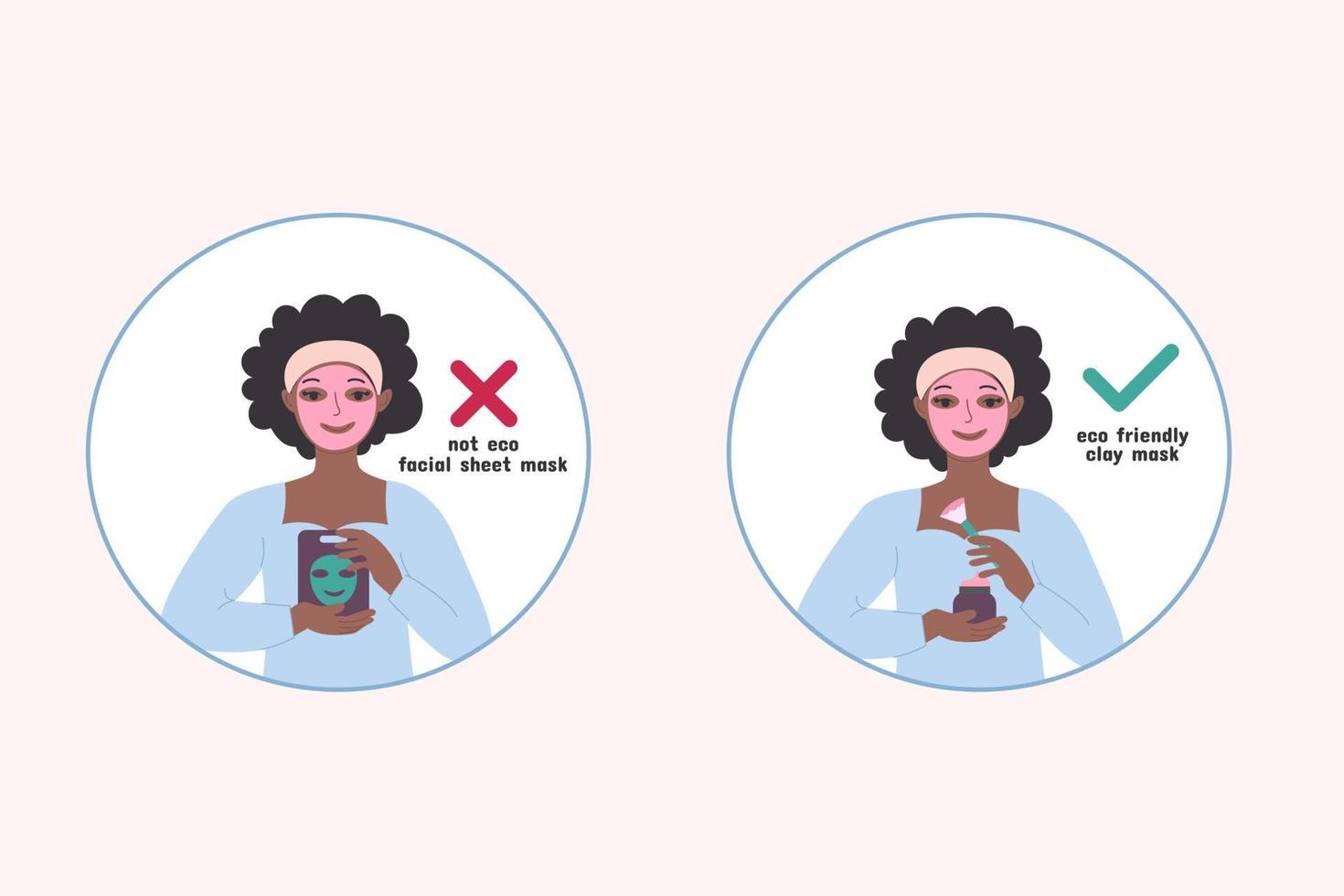 not eco
facial sheet mask

eco friendly
clay mask