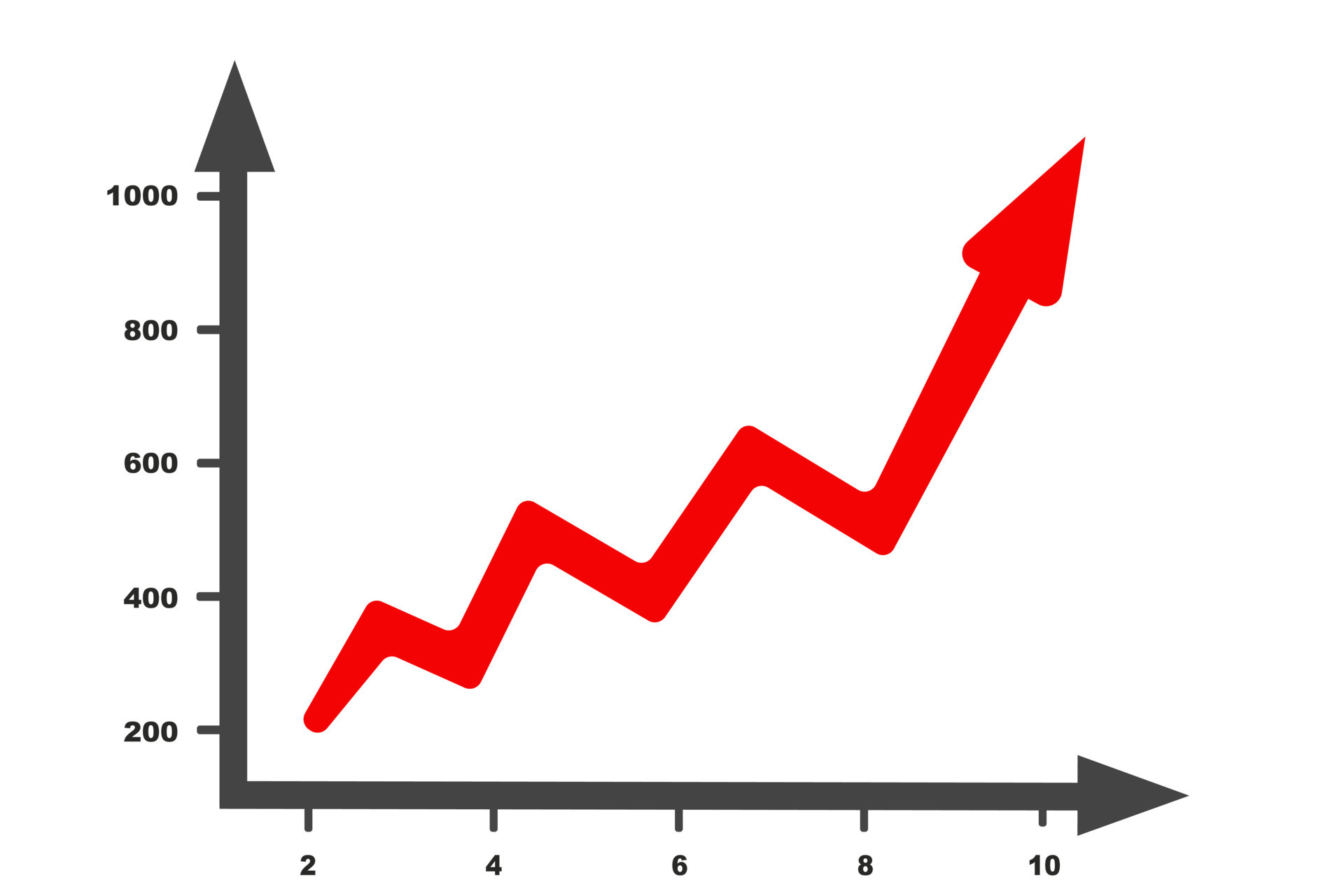 1000
800
600
400
200
2
4
6
8
10