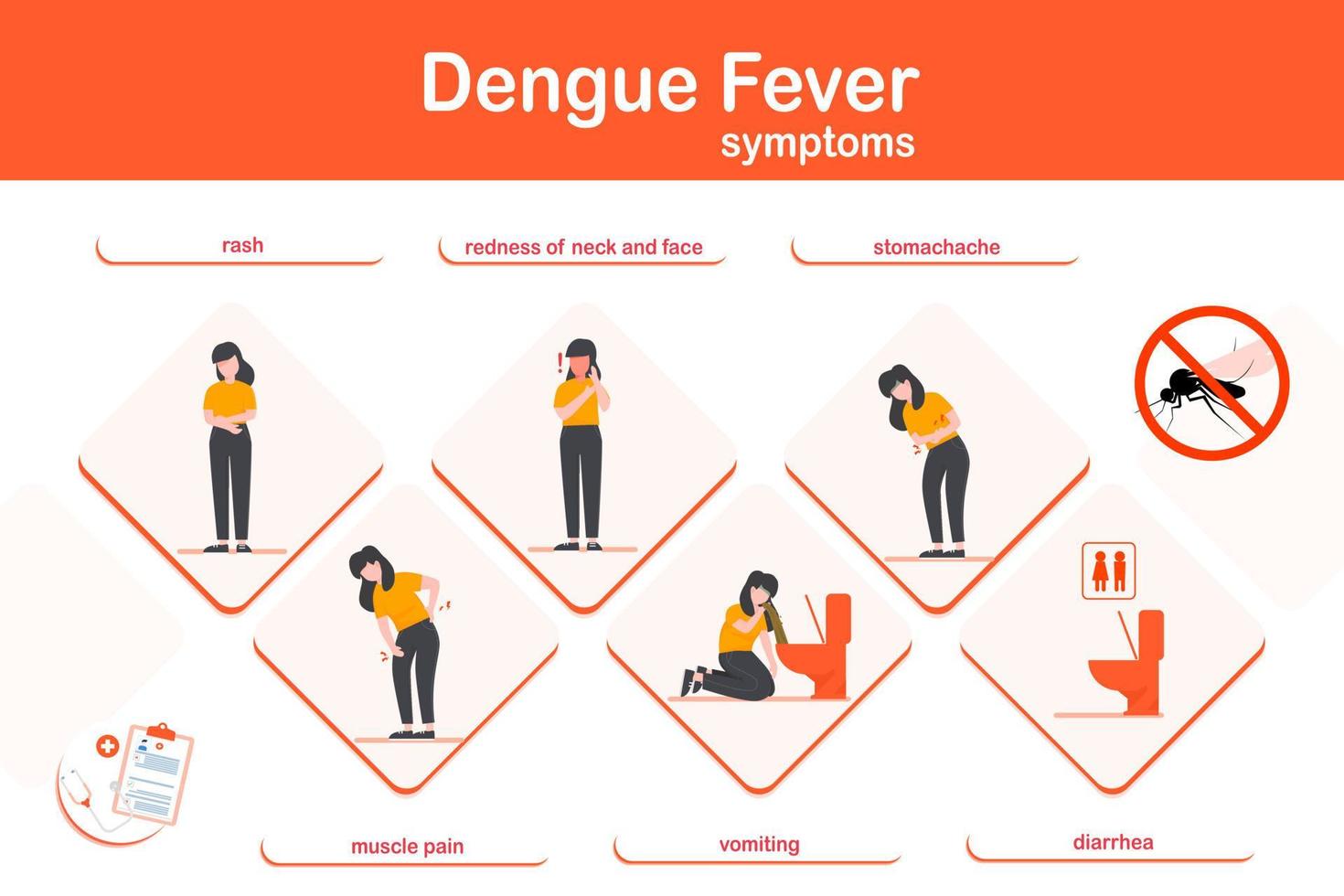 Dengue Fever
symptoms

rash

redness of neck and face

stomachache

muscle pain

vomiting

diarrhea