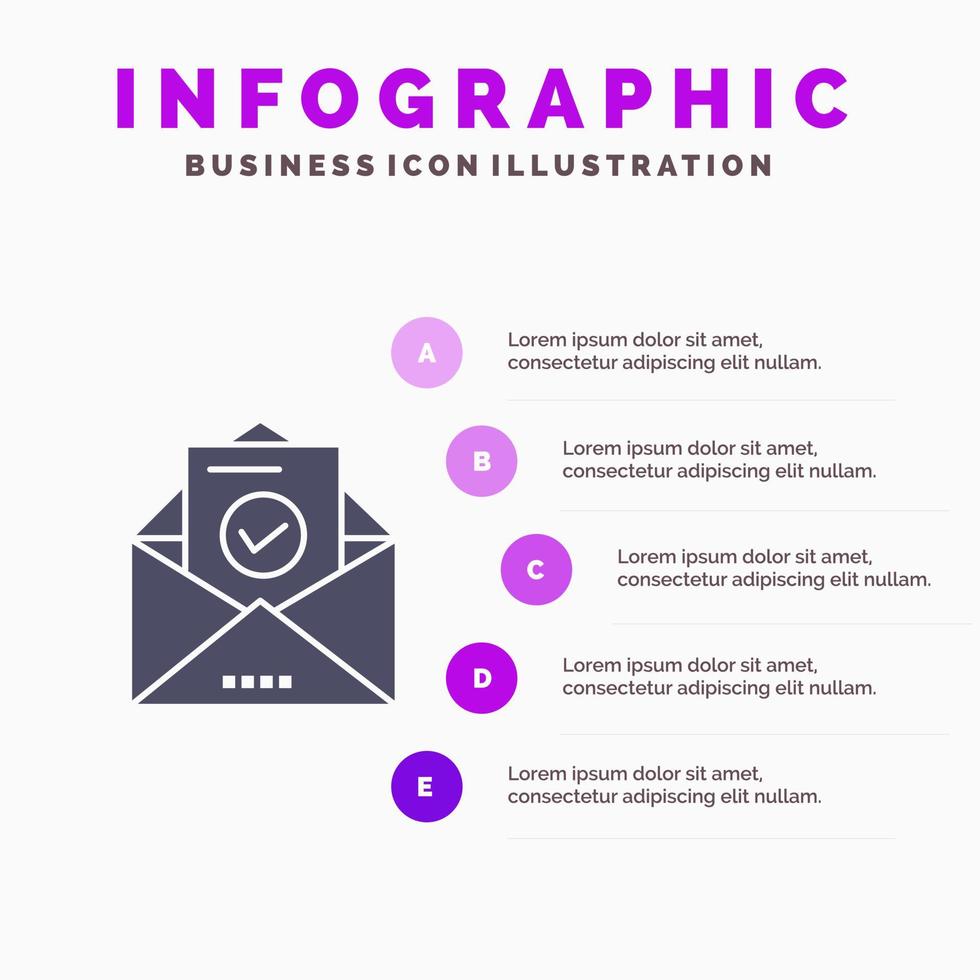 INFOGRAPHIC
BUSINESS ICON ILLUSTRATION

A
Lorem ipsum dolor sit amet, consectetur adipiscing elit nullam.

B
Lorem ipsum dolor sit amet, consectetur adipiscing elit nullam.

C
Lorem ipsum dolor sit amet, consectetur adipiscing elit nullam.

D
Lorem ipsum dolor sit amet, consectetur adipiscing elit nullam.

E
Lorem ipsum dolor sit amet, consectetur adipiscing elit nullam.