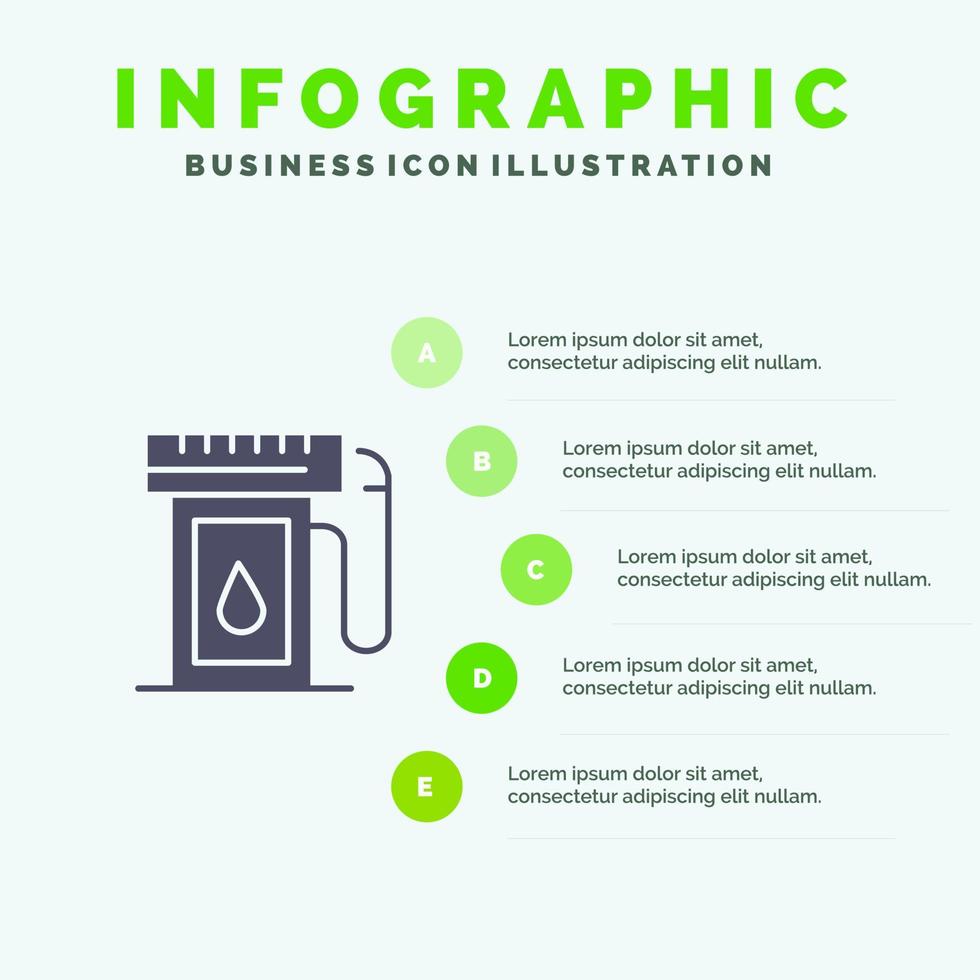 INFOGRAPHIC
BUSINESS ICON ILLUSTRATION

A
Lorem ipsum dolor sit amet, consectetur adipiscing elit nullam.

B
Lorem ipsum dolor sit amet, consectetur adipiscing elit nullam.

C
Lorem ipsum dolor sit amet, consectetur adipiscing elit nullam.

D
Lorem ipsum dolor sit amet, consectetur adipiscing elit nullam.

E
Lorem ipsum dolor sit amet, consectetur adipiscing elit nullam.