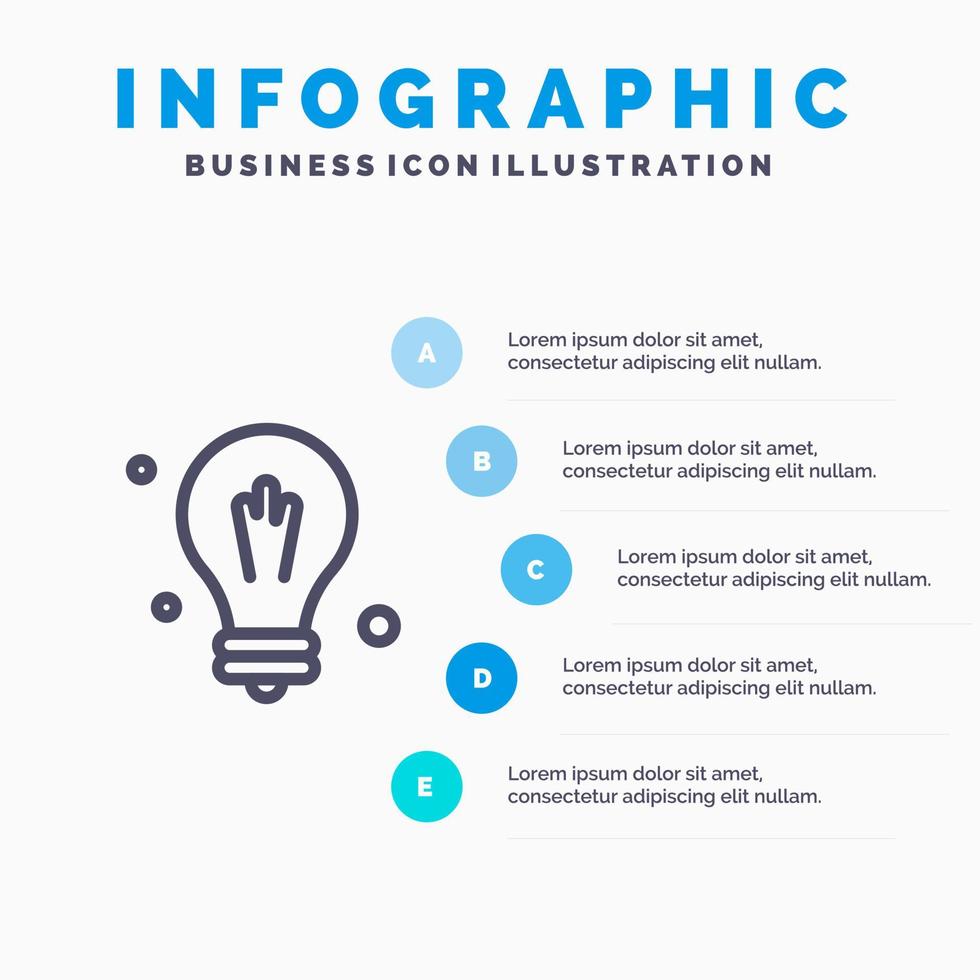 INFOGRAPHIC
BUSINESS ICON ILLUSTRATION

A
Lorem ipsum dolor sit amet, consectetur adipiscing elit nullam.

B
Lorem ipsum dolor sit amet, consectetur adipiscing elit nullam.

C
Lorem ipsum dolor sit amet, consectetur adipiscing elit nullam.

D
Lorem ipsum dolor sit amet, consectetur adipiscing elit nullam.

E
Lorem ipsum dolor sit amet, consectetur adipiscing elit nullam.