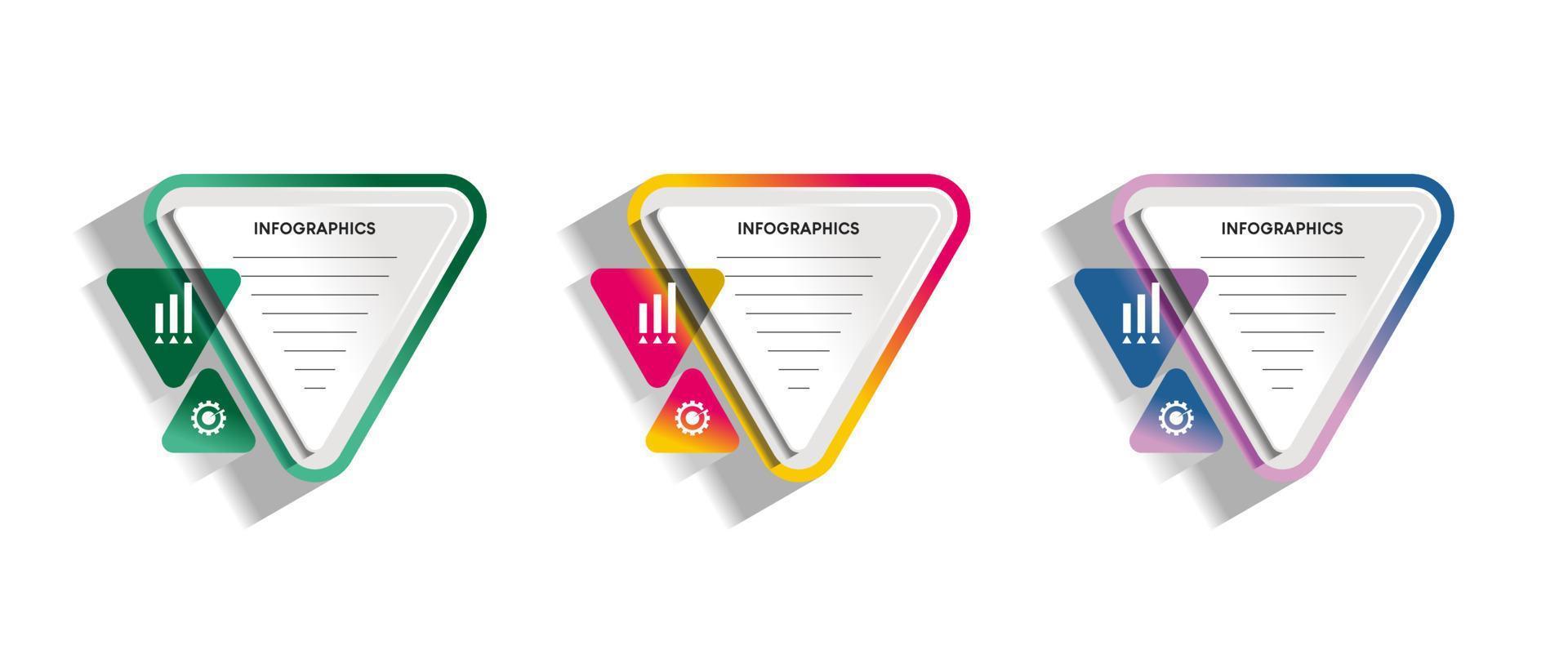 INFOGRAPHICS

INFOGRAPHICS

INFOGRAPHICS