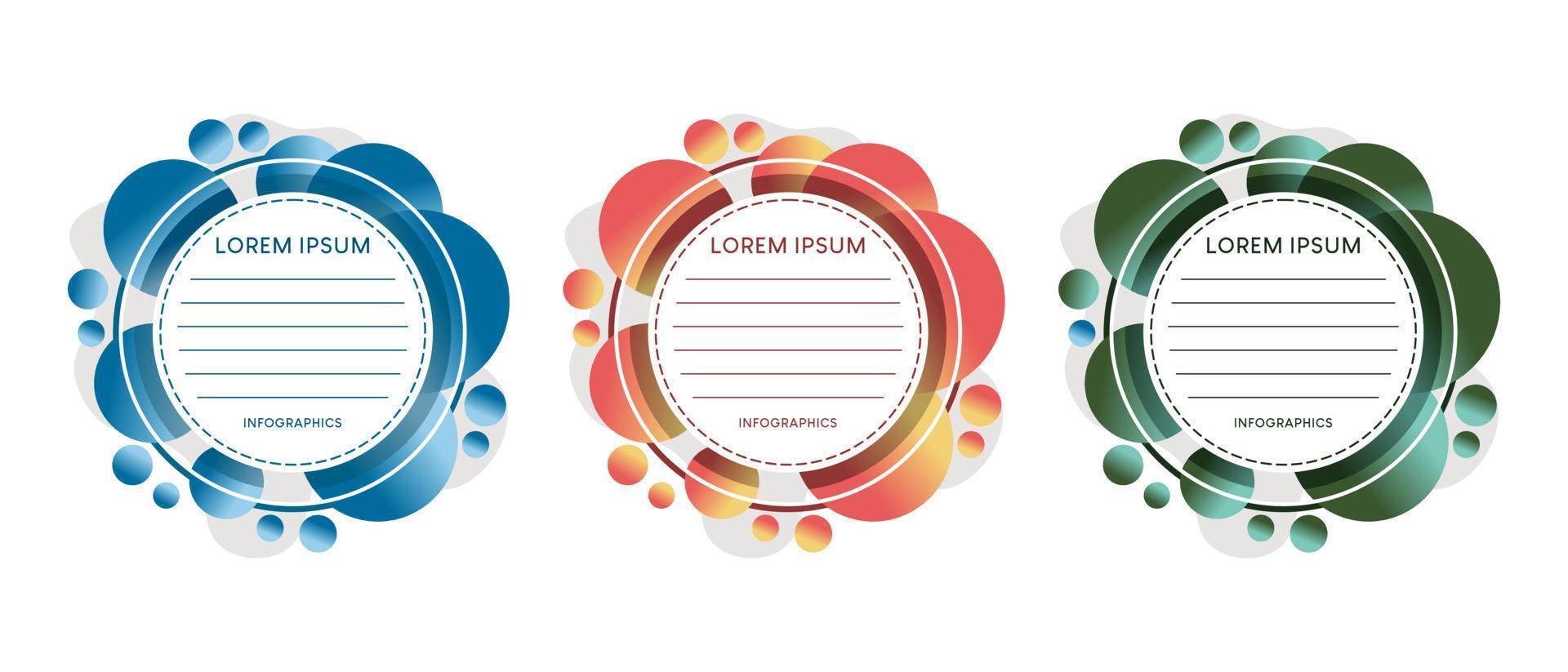 LOREM IPSUM

INFOGRAPHICS

LOREM IPSUM

INFOGRAPHICS

LOREM IPSUM

INFOGRAPHICS