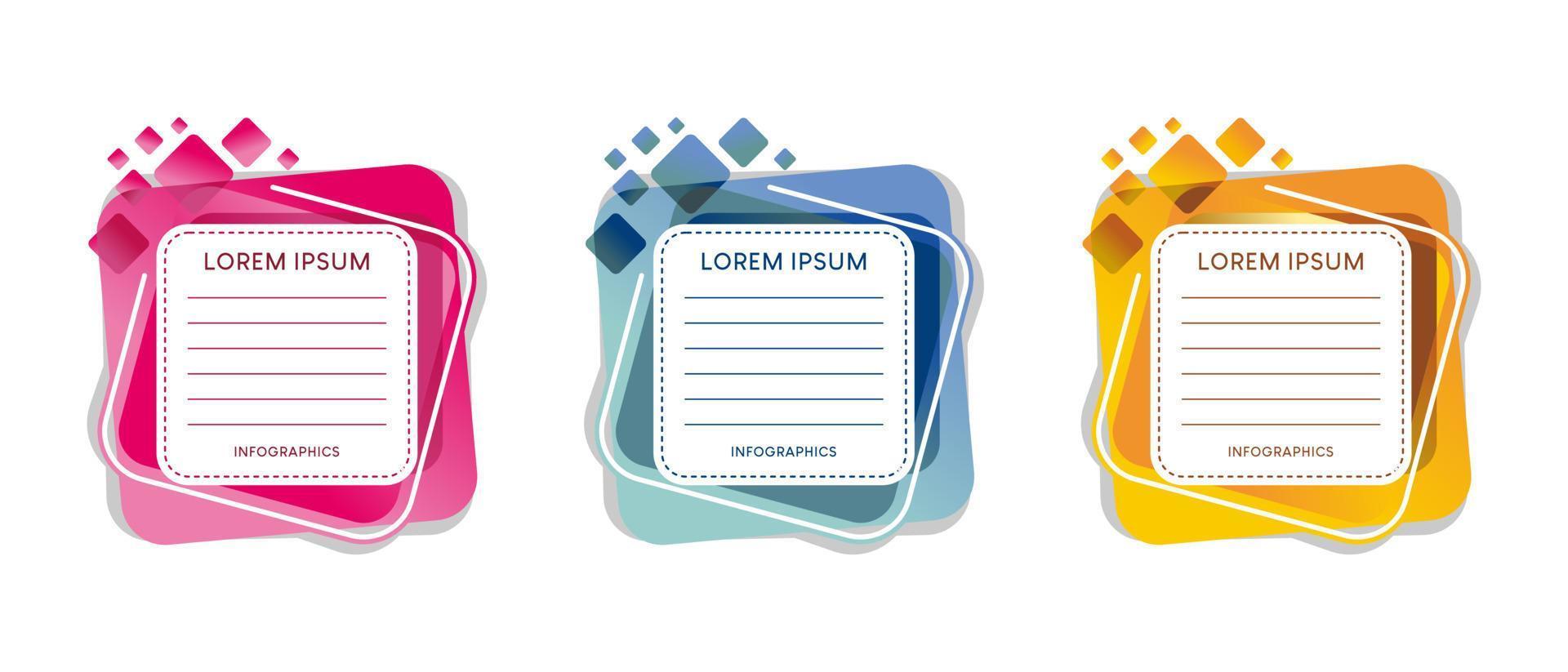 LOREM IPSUM

INFOGRAPHICS

LOREM IPSUM

INFOGRAPHICS

LOREM IPSUM

INFOGRAPHICS