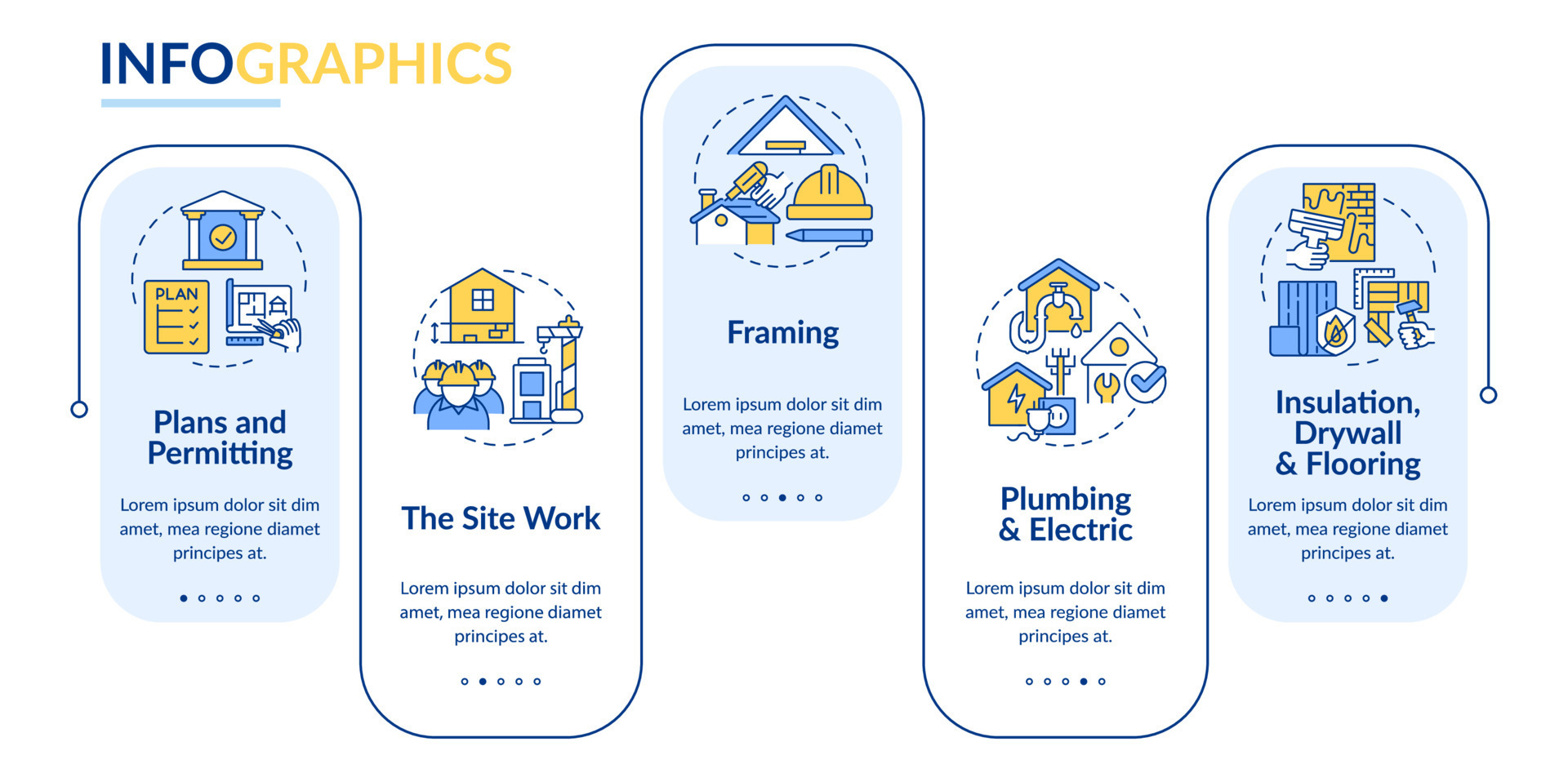 INFOGRAPHICS

PLAN

Plans and Permitting

Lorem ipsum dolor sit dim amet, mea regione diamet principes at.

The Site Work

Lorem ipsum dolor sit dim amet, mea regione diamet principes at.

Framing

Lorem ipsum dolor sit dim amet, mea regione diamet principes at.

Plumbing & Electric

Lorem ipsum dolor sit dim amet, mea regione diamet principes at.

Insulation, Drywall & Flooring

Lorem ipsum dolor sit dim amet, mea regione diamet principes at.