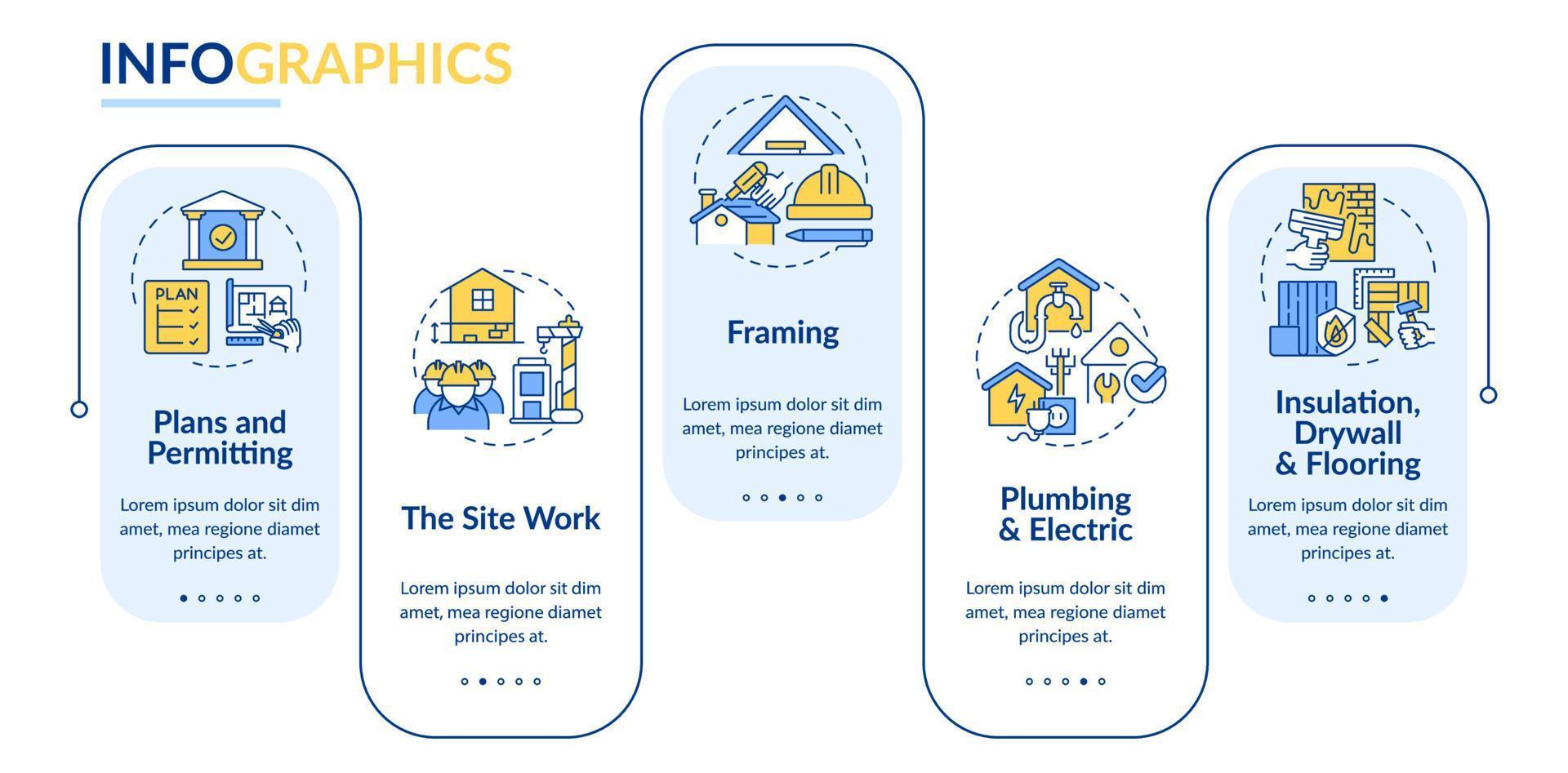 INFOGRAPHICS

PLAN

Plans and Permitting

Lorem ipsum dolor sit dim amet, mea regione diamet principes at.

The Site Work

Lorem ipsum dolor sit dim amet, mea regione diamet principes at.

Framing

Lorem ipsum dolor sit dim amet, mea regione diamet principes at.

Plumbing & Electric

Lorem ipsum dolor sit dim amet, mea regione diamet principes at.

Insulation, Drywall & Flooring

Lorem ipsum dolor sit dim amet, mea regione diamet principes at.