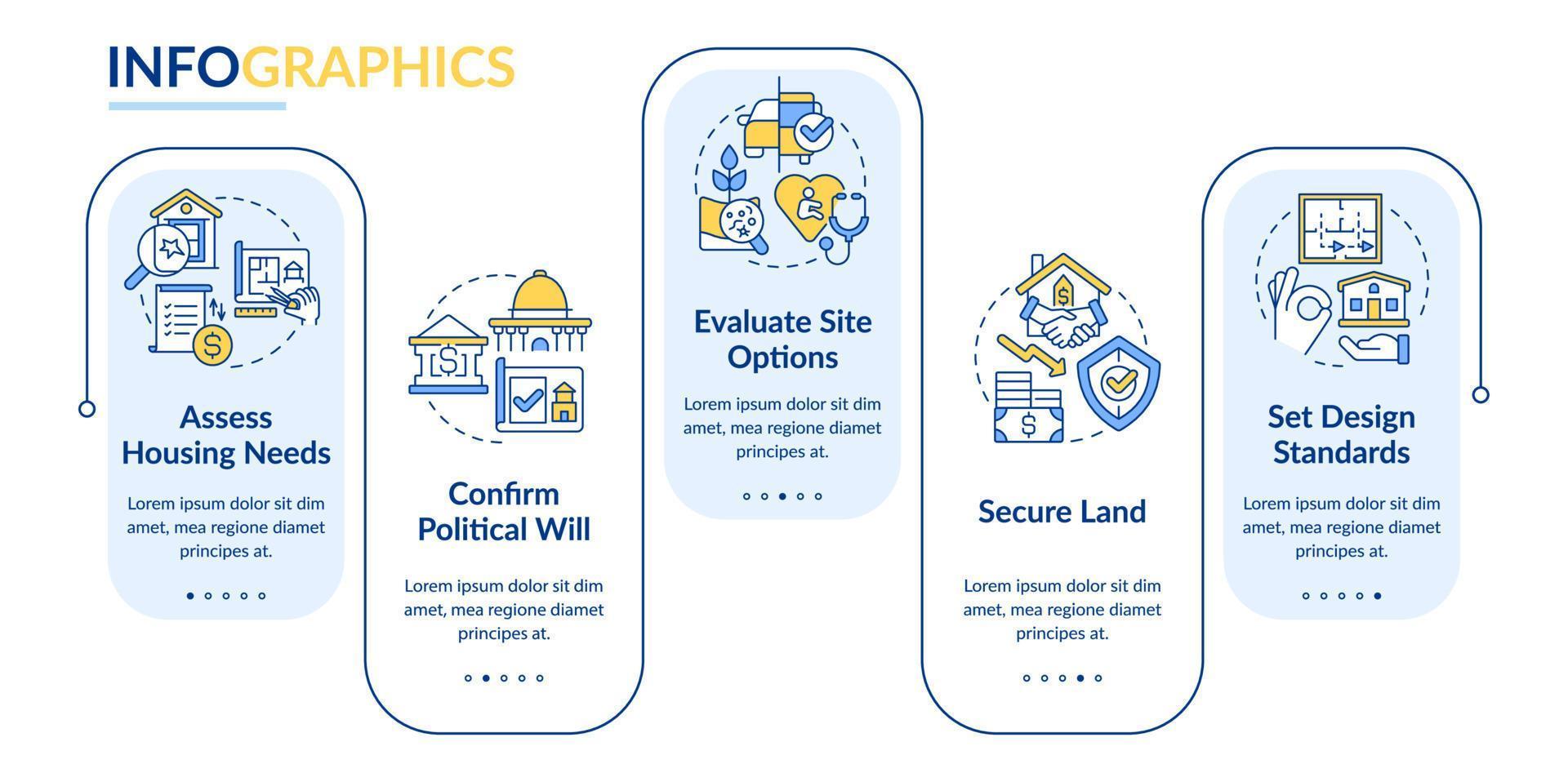 INFOGRAPHICS

Assess Housing Needs

Lorem ipsum dolor sit dim amet, mea regione diamet principes at.

Confirm Political Will

Lorem ipsum dolor sit dim amet, mea regione diamet principes at.

Evaluate Site Options

Lorem ipsum dolor sit dim amet, mea regione diamet principes at.

Secure Land

Lorem ipsum dolor sit dim amet, mea regione diamet principes at.

Set Design Standards

Lorem ipsum dolor sit dim amet, mea regione diamet principes at.