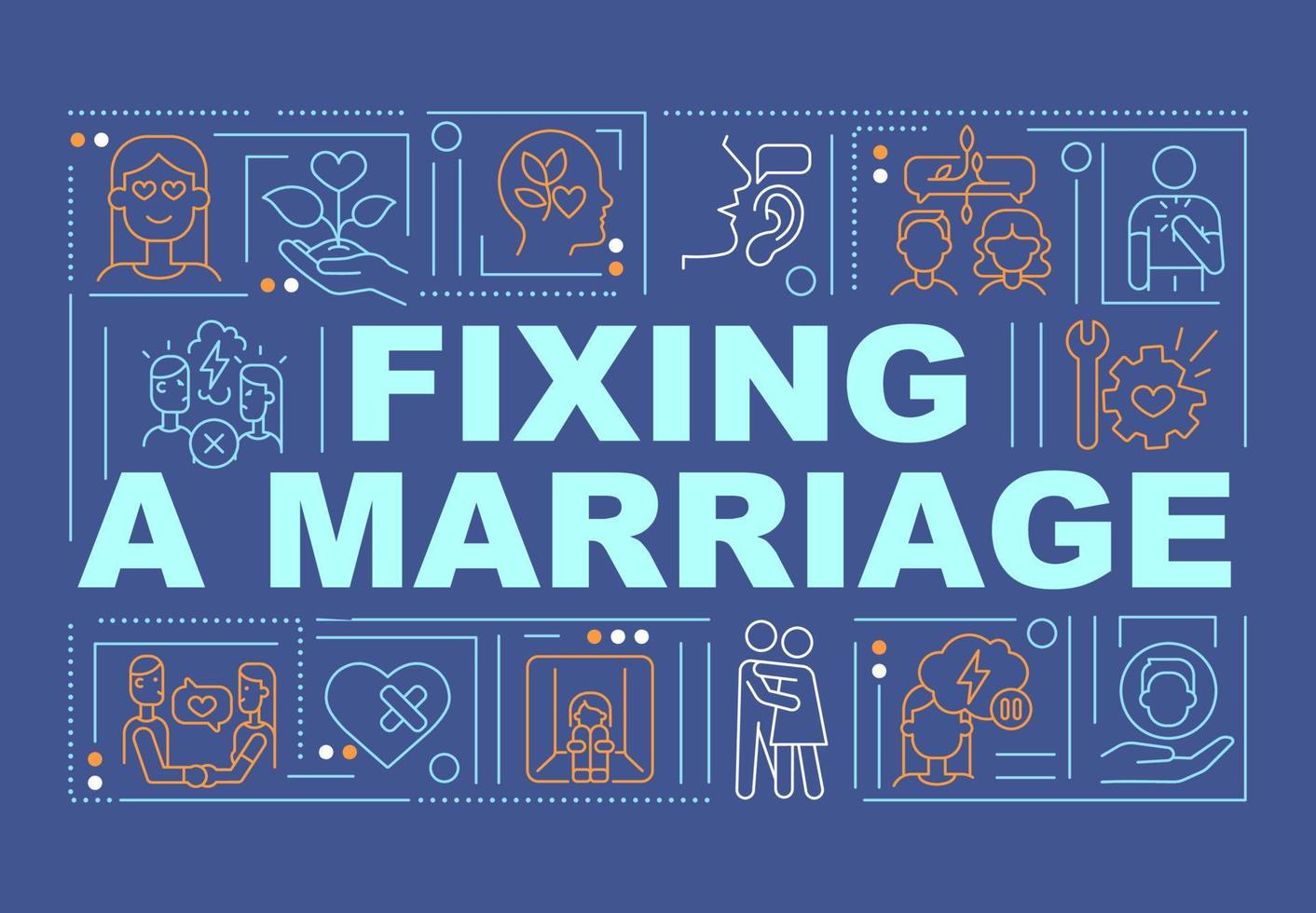 FIXING A MARRIAGE