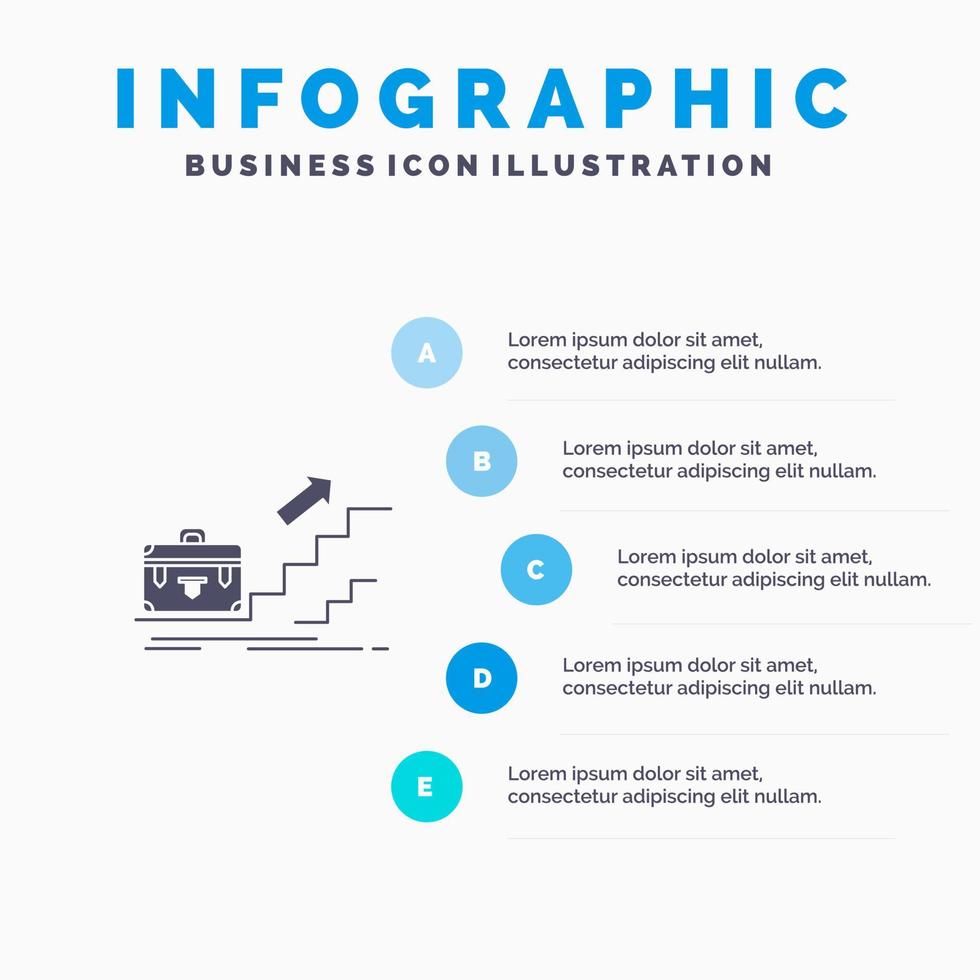 INFOGRAPHIC
BUSINESS ICON ILLUSTRATION

A
Lorem ipsum dolor sit amet, consectetur adipiscing elit nullam.

B
Lorem ipsum dolor sit amet, consectetur adipiscing elit nullam.

C
Lorem ipsum dolor sit amet, consectetur adipiscing elit nullam.

D
Lorem ipsum dolor sit amet, consectetur adipiscing elit nullam.

E
Lorem ipsum dolor sit amet, consectetur adipiscing elit nullam.