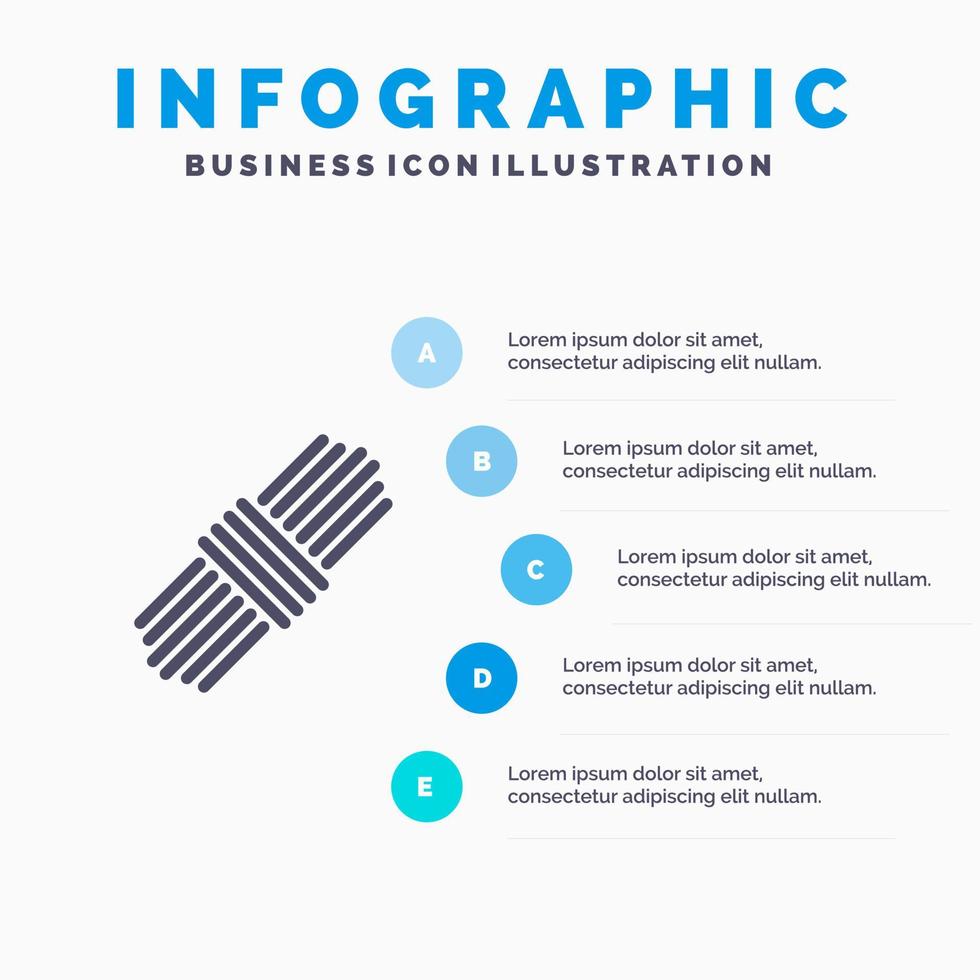 INFOGRAPHIC

BUSINESS ICON ILLUSTRATION

A

Lorem ipsum dolor sit amet, consectetur adipiscing elit nullam.

B

Lorem ipsum dolor sit amet, consectetur adipiscing elit nullam.

C

Lorem ipsum dolor sit amet, consectetur adipiscing elit nullam.

D

Lorem ipsum dolor sit amet, consectetur adipiscing elit nullam.

E

Lorem ipsum dolor sit amet, consectetur adipiscing elit nullam.