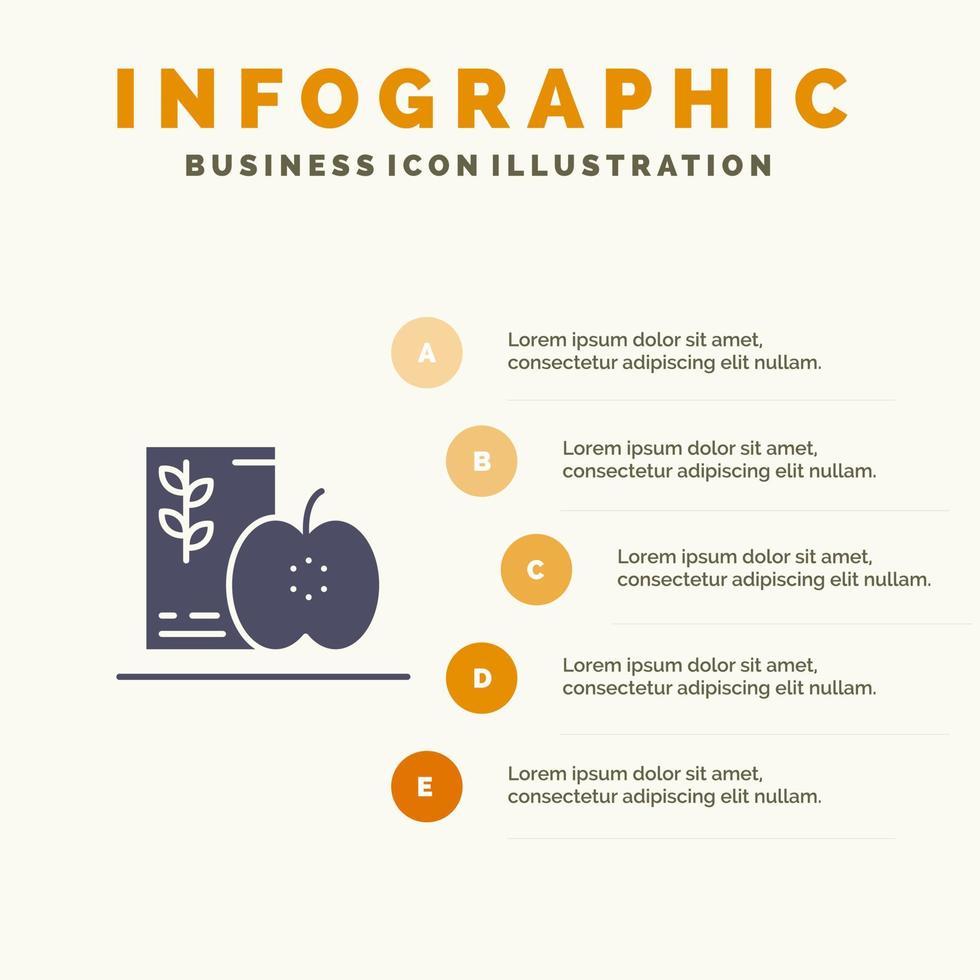 INFOGRAPHIC
BUSINESS ICON ILLUSTRATION

A
Lorem ipsum dolor sit amet, consectetur adipiscing elit nullam.

B
Lorem ipsum dolor sit amet, consectetur adipiscing elit nullam.

C
Lorem ipsum dolor sit amet, consectetur adipiscing elit nullam.

D
Lorem ipsum dolor sit amet, consectetur adipiscing elit nullam.

E
Lorem ipsum dolor sit amet, consectetur adipiscing elit nullam.