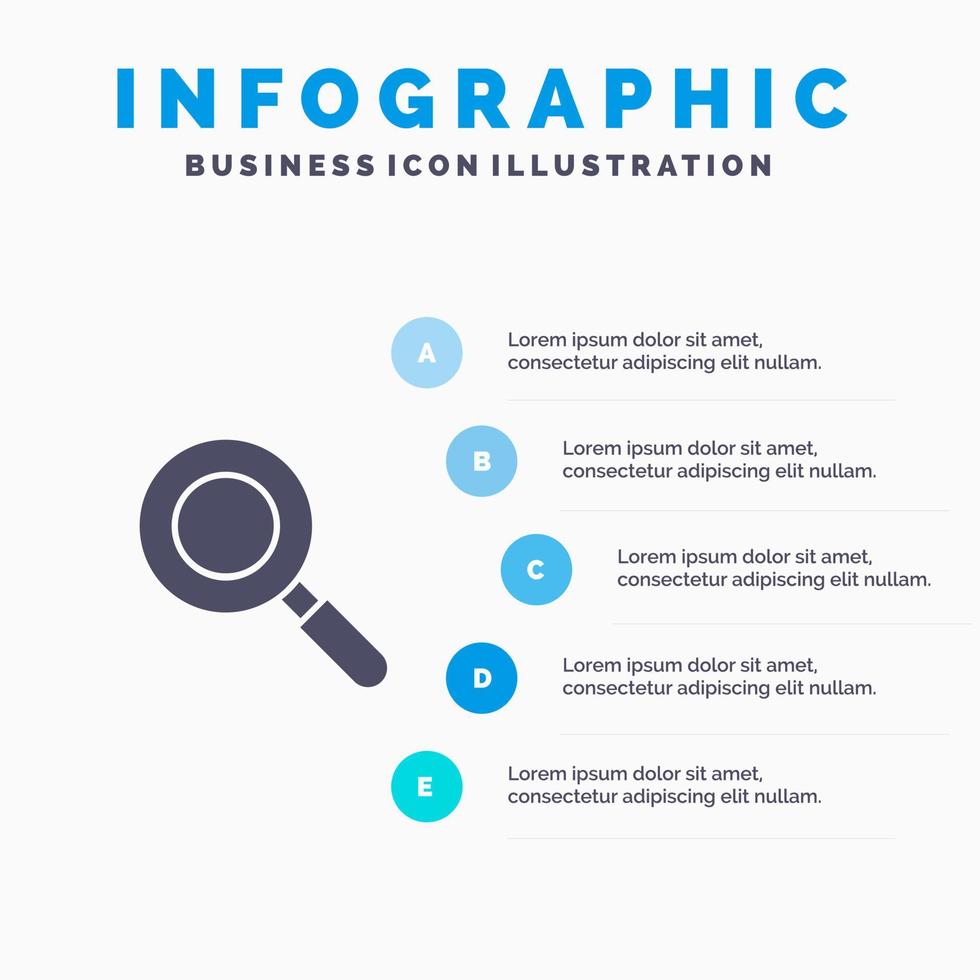 INFOGRAPHIC
BUSINESS ICON ILLUSTRATION

A
Lorem ipsum dolor sit amet, consectetur adipiscing elit nullam.

B
Lorem ipsum dolor sit amet, consectetur adipiscing elit nullam.

C
Lorem ipsum dolor sit amet, consectetur adipiscing elit nullam.

D
Lorem ipsum dolor sit amet, consectetur adipiscing elit nullam.

E
Lorem ipsum dolor sit amet, consectetur adipiscing elit nullam.