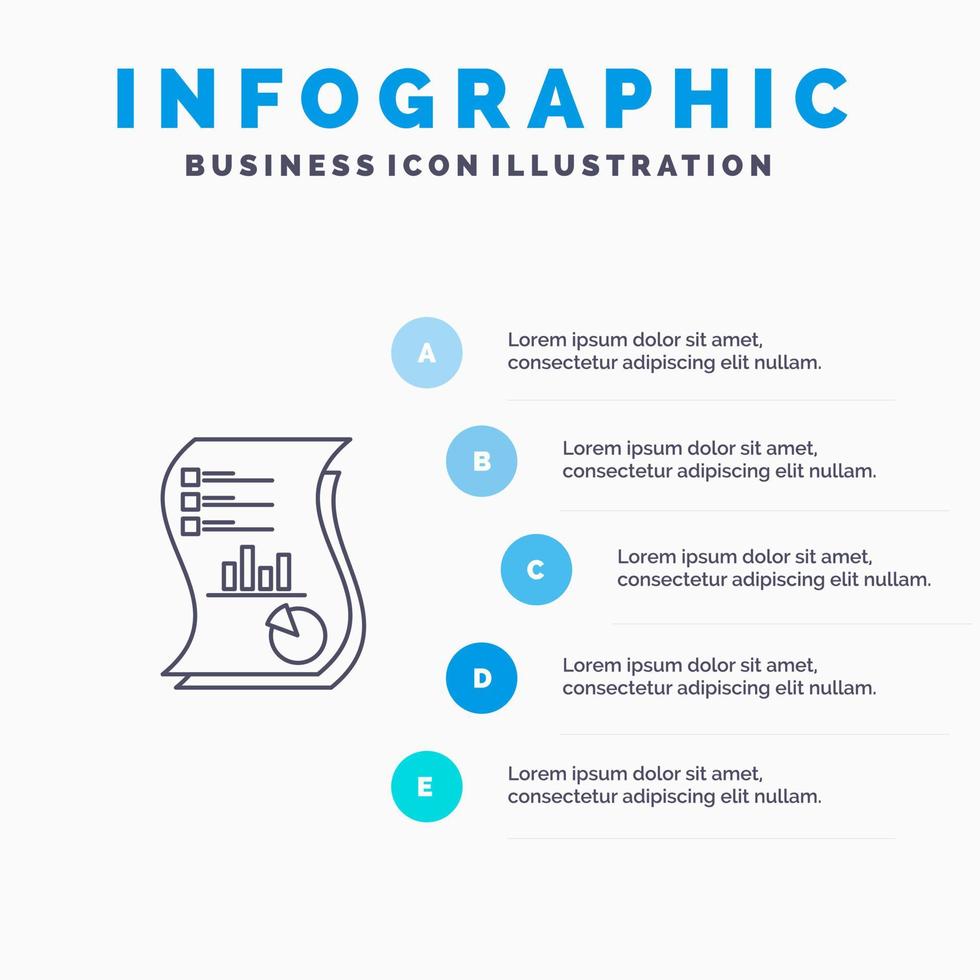 INFOGRAPHIC
BUSINESS ICON ILLUSTRATION

A
Lorem ipsum dolor sit amet, consectetur adipiscing elit nullam.

B
Lorem ipsum dolor sit amet, consectetur adipiscing elit nullam.

C
Lorem ipsum dolor sit amet, consectetur adipiscing elit nullam.

D
Lorem ipsum dolor sit amet, consectetur adipiscing elit nullam.

E
Lorem ipsum dolor sit amet, consectetur adipiscing elit nullam.