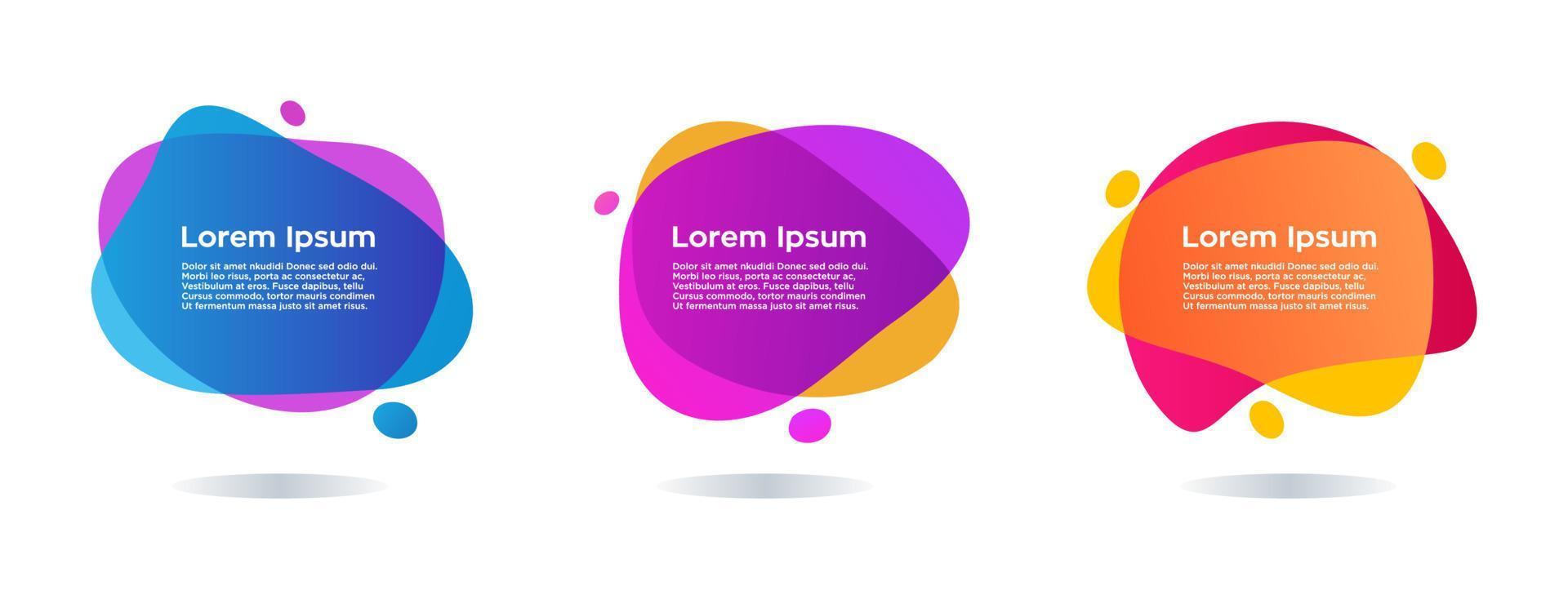 Lorem Ipsum

Dolor sit amet nkudidi Donec sed odio dui. Morbi leo risus, porta ac consectetur ac, Vestibulum at eros. Fusce dapibus, tellu Cursus commodo, tortor mauris condimen Ut fermentum massa justo sit amet risus.

Lorem Ipsum

Dolor sit amet nkudidi Donec sed odio dui. Morbi leo risus, porta ac consectetur ac, Vestibulum at eros. Fusce dapibus, tellu Cursus commodo, tortor mauris condimen Ut fermentum massa justo sit amet risus.

Lorem Ipsum

Dolor sit amet nkudidi Donec sed odio dui. Morbi leo risus, porta ac consectetur ac, Vestibulum at eros. Fusce dapibus, tellu Cursus commodo, tortor mauris condimen Ut fermentum massa justo sit amet risus.