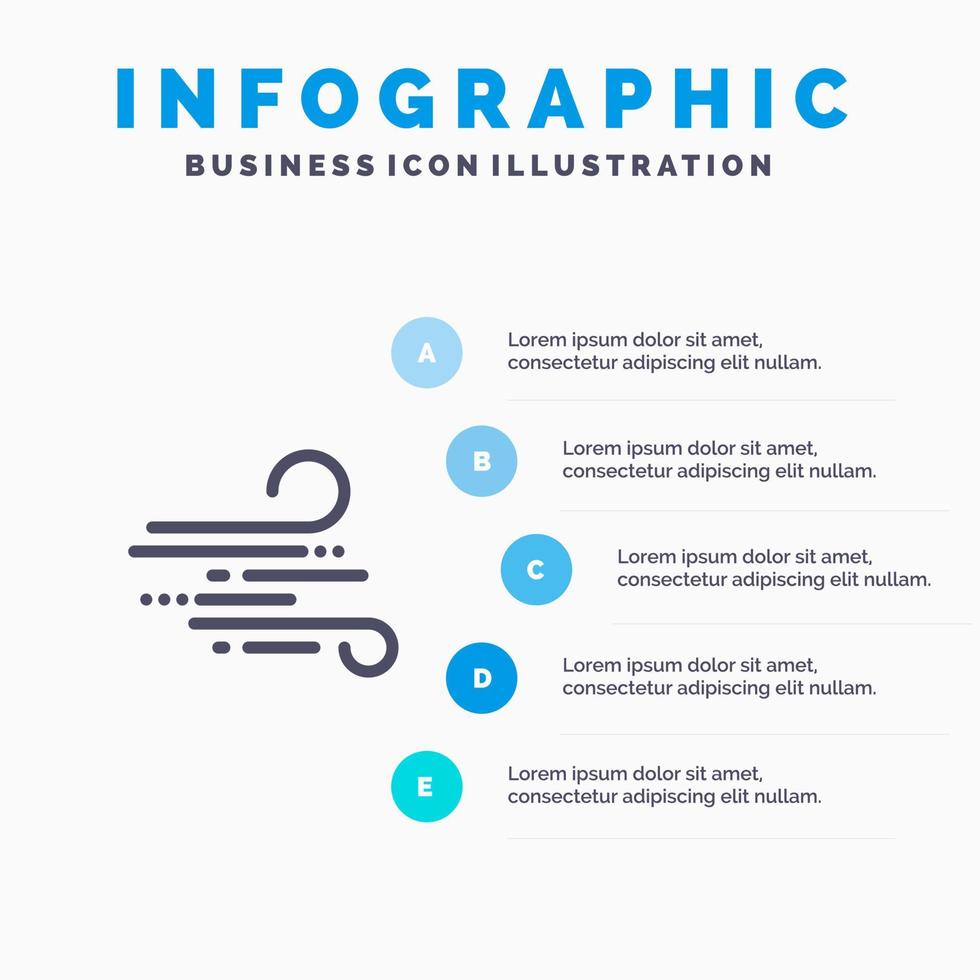 INFOGRAPHIC
BUSINESS ICON ILLUSTRATION

A
Lorem ipsum dolor sit amet, consectetur adipiscing elit nullam.

B
Lorem ipsum dolor sit amet, consectetur adipiscing elit nullam.

C
Lorem ipsum dolor sit amet, consectetur adipiscing elit nullam.

D
Lorem ipsum dolor sit amet, consectetur adipiscing elit nullam.

E
Lorem ipsum dolor sit amet, consectetur adipiscing elit nullam.