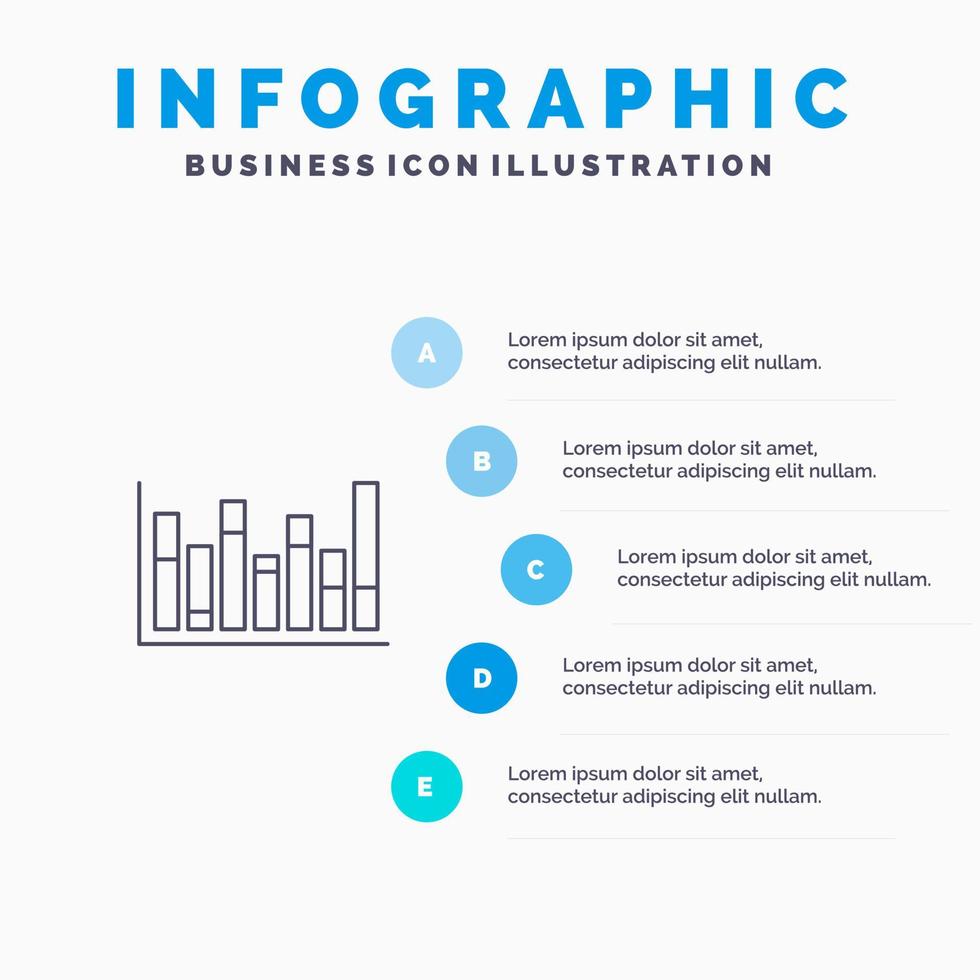 INFOGRAPHIC
BUSINESS ICON ILLUSTRATION

A
Lorem ipsum dolor sit amet, consectetur adipiscing elit nullam.

B
Lorem ipsum dolor sit amet, consectetur adipiscing elit nullam.

C
Lorem ipsum dolor sit amet, consectetur adipiscing elit nullam.

D
Lorem ipsum dolor sit amet, consectetur adipiscing elit nullam.

E
Lorem ipsum dolor sit amet, consectetur adipiscing elit nullam.