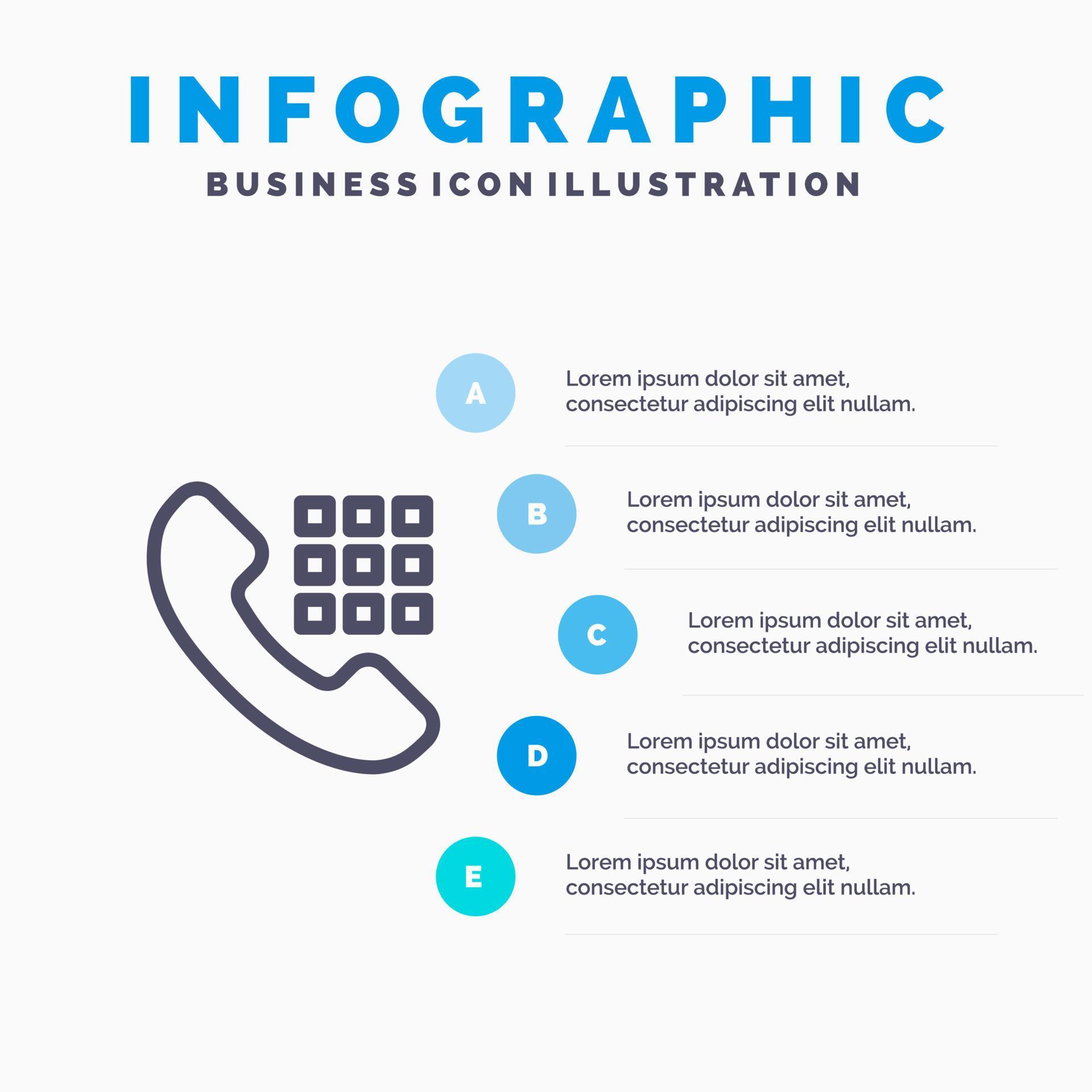 INFOGRAPHIC

BUSINESS ICON ILLUSTRATION

A

Lorem ipsum dolor sit amet, consectetur adipiscing elit nullam.

B

Lorem ipsum dolor sit amet, consectetur adipiscing elit nullam.

C

Lorem ipsum dolor sit amet, consectetur adipiscing elit nullam.

D

Lorem ipsum dolor sit amet, consectetur adipiscing elit nullam.

E

Lorem ipsum dolor sit amet, consectetur adipiscing elit nullam.