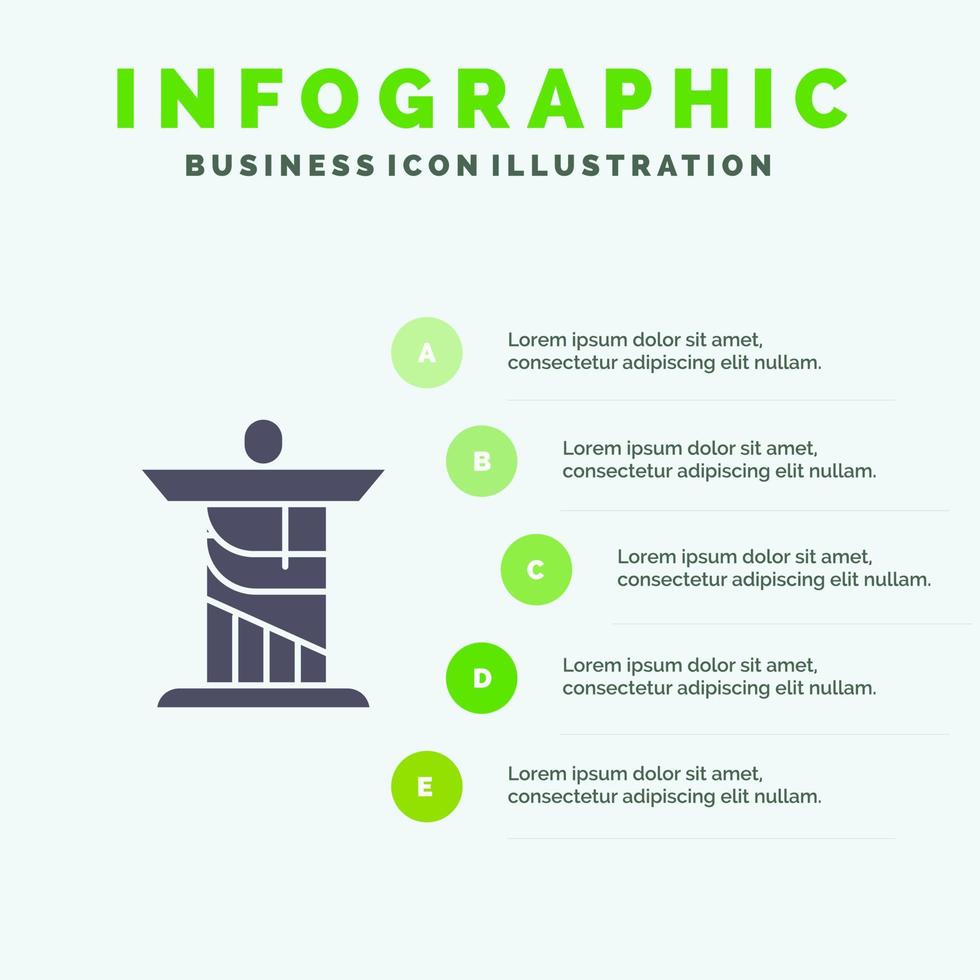 INFOGRAPHIC
BUSINESS ICON ILLUSTRATION

A
Lorem ipsum dolor sit amet, consectetur adipiscing elit nullam.

B
Lorem ipsum dolor sit amet, consectetur adipiscing elit nullam.

C
Lorem ipsum dolor sit amet, consectetur adipiscing elit nullam.

D
Lorem ipsum dolor sit amet, consectetur adipiscing elit nullam.

E
Lorem ipsum dolor sit amet, consectetur adipiscing elit nullam.