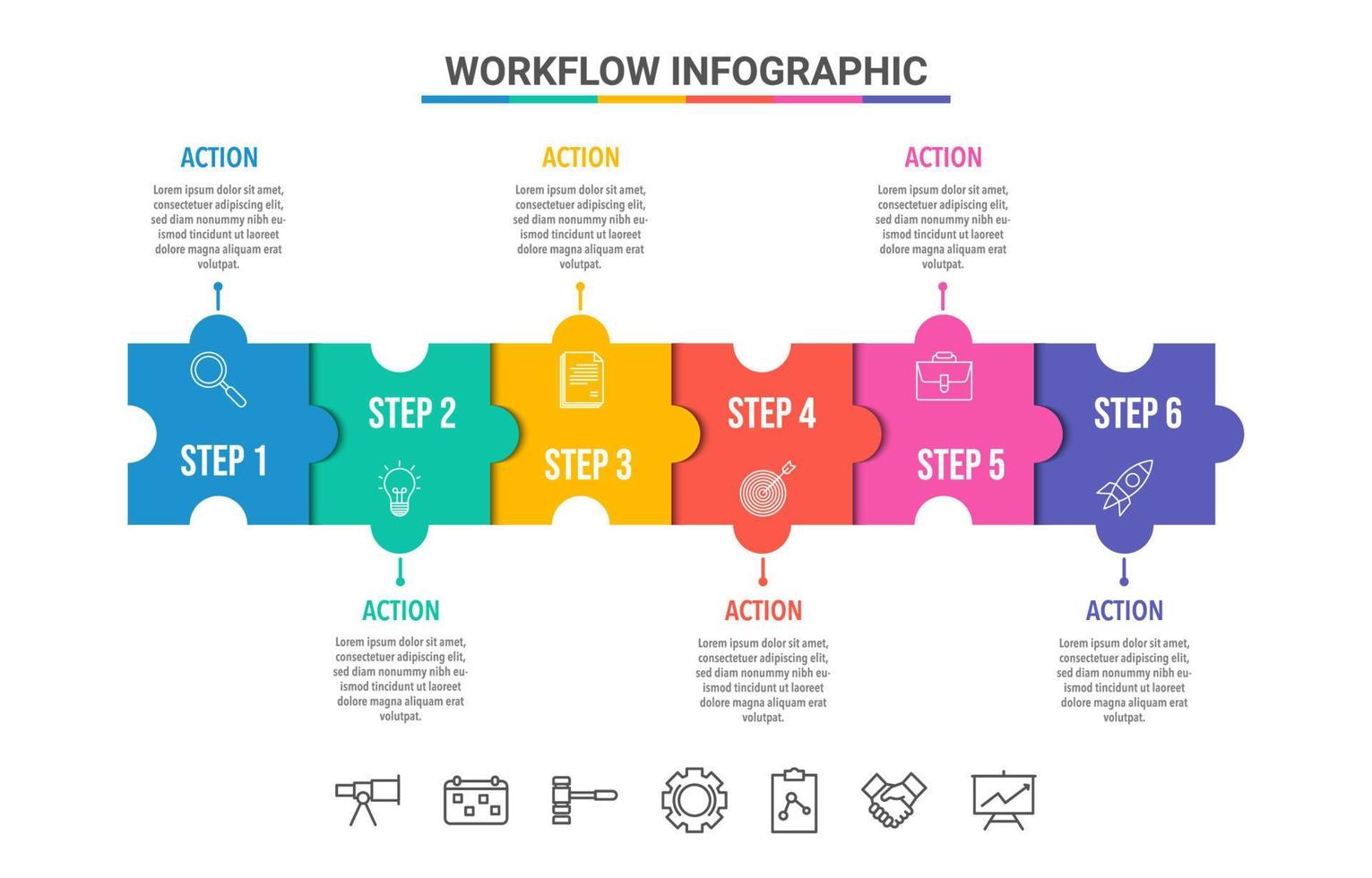 WORKFLOW INFOGRAPHIC

ACTION
Lorem ipsum dolor sit amet, consectetuer adipiscing elit, sed diam nonummy nibh euismod tincidunt ut laoreet dolore magna aliquam erat volutpat.

ACTION
Lorem ipsum dolor sit amet, consectetuer adipiscing elit, sed diam nonummy nibh euismod tincidunt ut laoreet dolore magna aliquam erat volutpat.

ACTION
Lorem ipsum dolor sit amet, consectetuer adipiscing elit, sed diam nonummy nibh euismod tincidunt ut laoreet dolore magna aliquam erat volutpat.

STEP 1

STEP 2

STEP 3

STEP 4

STEP 5

STEP 6

ACTION
Lorem ipsum dolor sit amet, consectetuer adipiscing elit, sed diam nonummy nibh euismod tincidunt ut laoreet dolore magna aliquam erat volutpat.

ACTION
Lorem ipsum dolor sit amet, consectetuer adipiscing elit, sed diam nonummy nibh euismod tincidunt ut laoreet dolore magna aliquam erat volutpat.

ACTION
Lorem ipsum dolor sit amet, consectetuer adipiscing elit, sed diam nonummy nibh euismod tincidunt ut laoreet dolore magna aliquam erat volutpat.