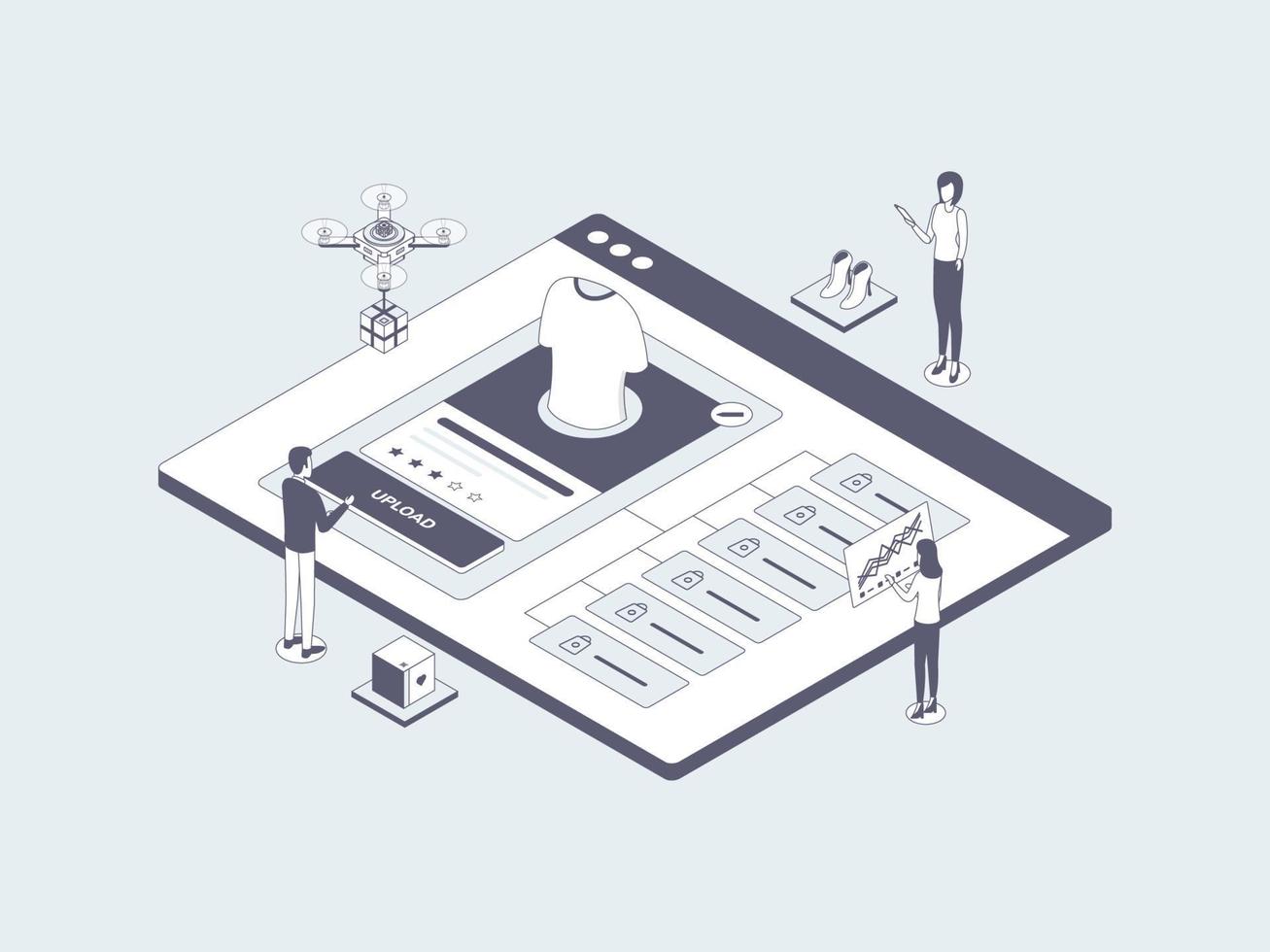 UPLOAD