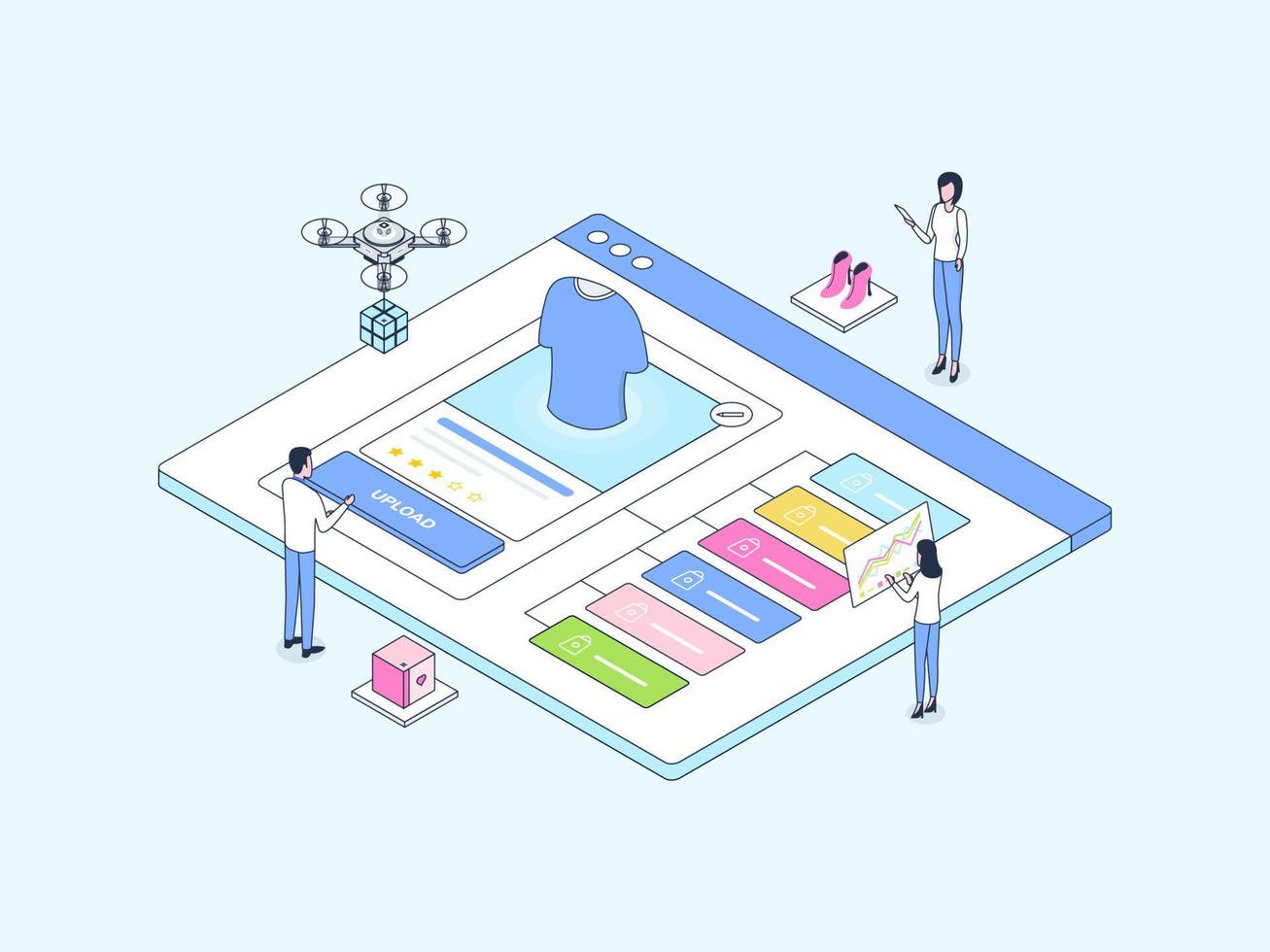 UPLOAD