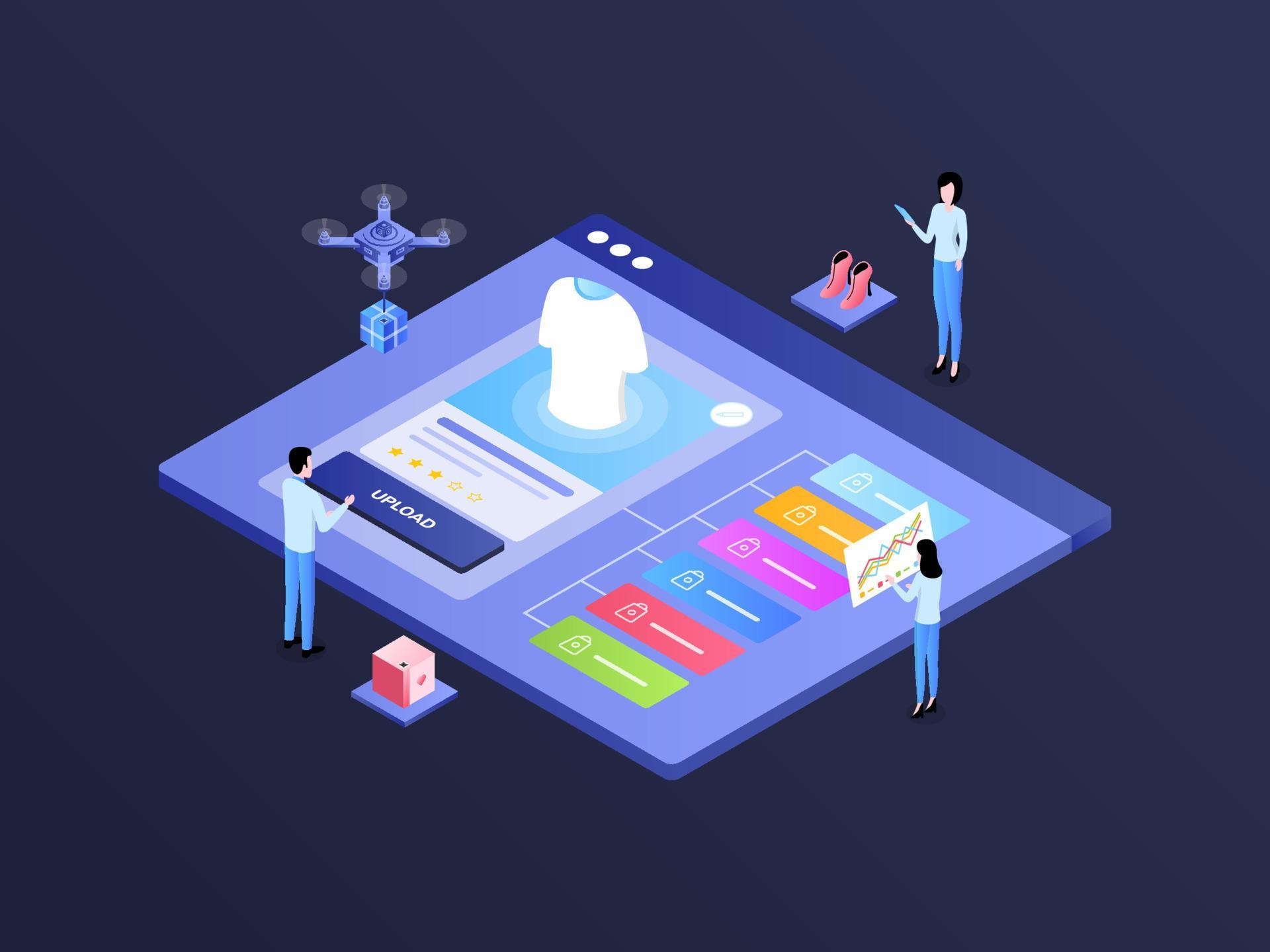 UPLOAD