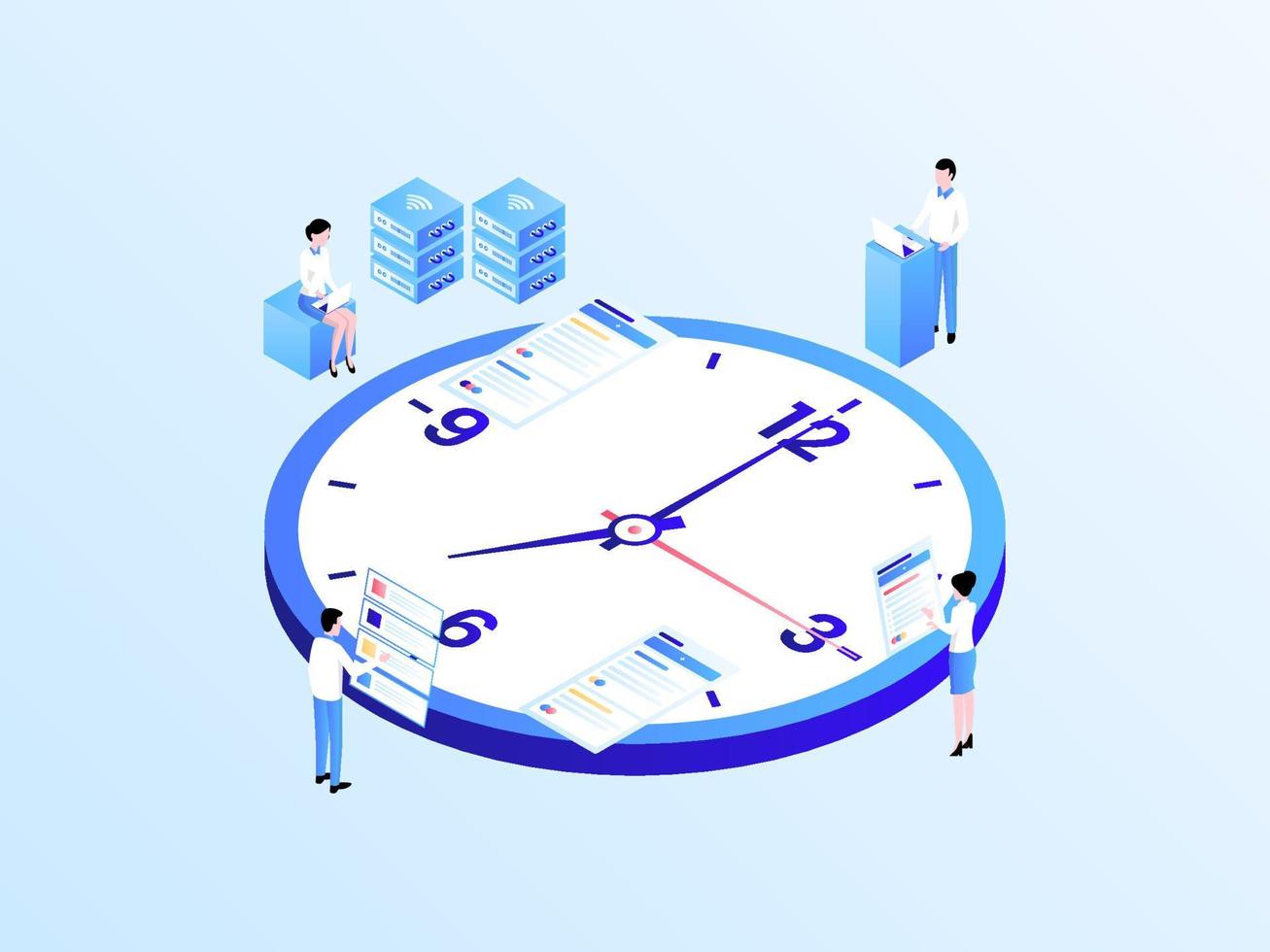 9
12
6
3