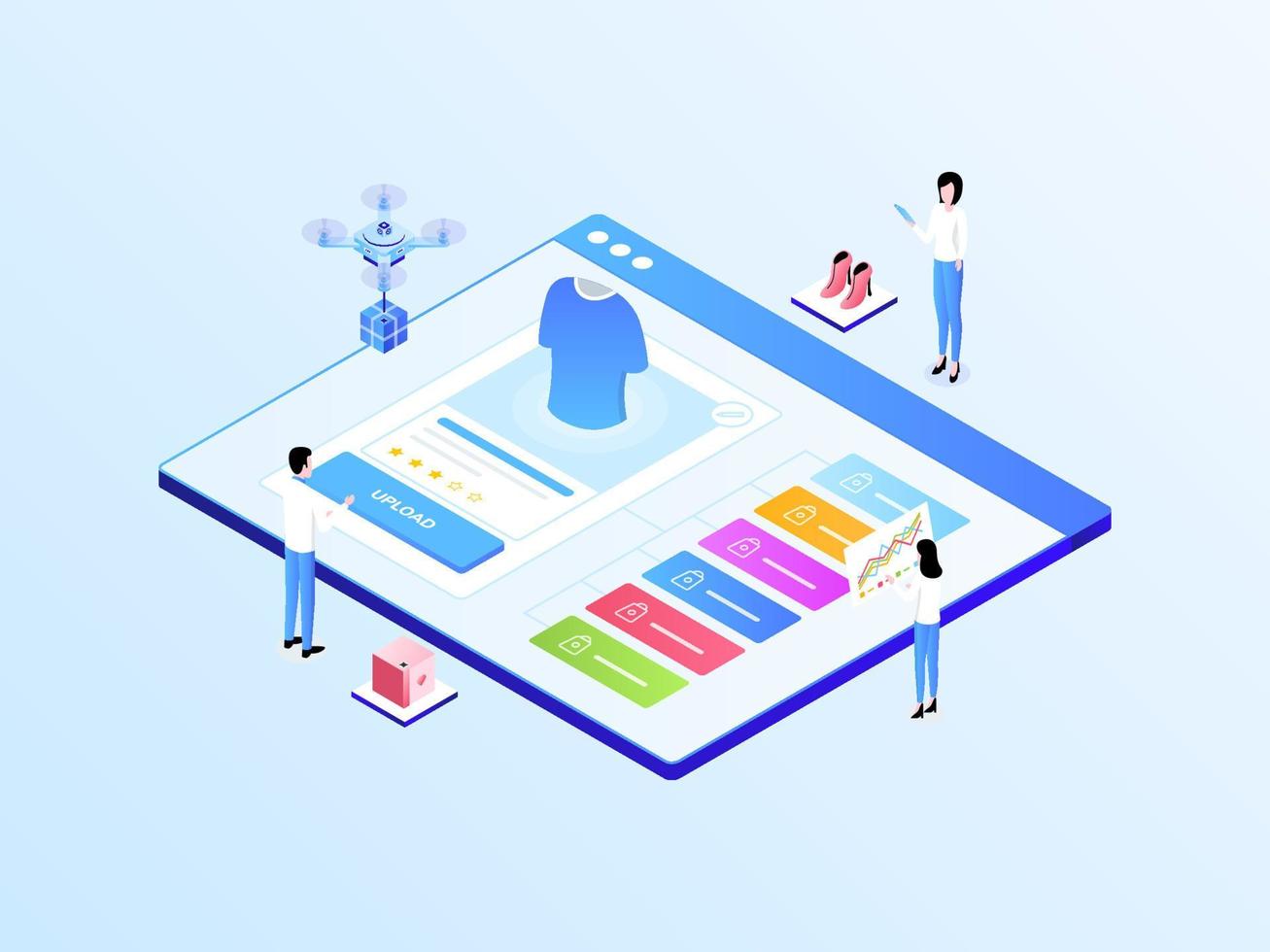 UPLOAD