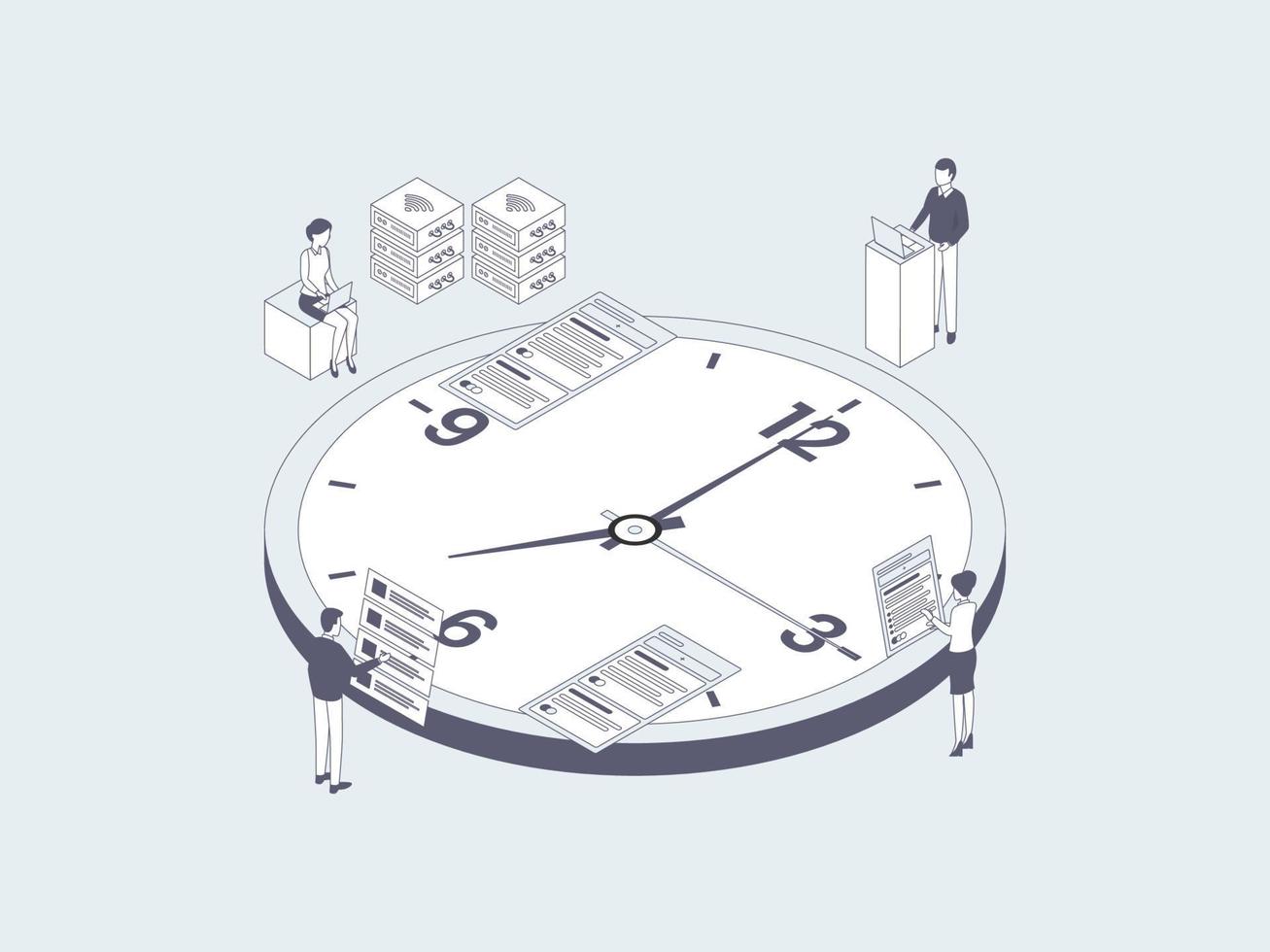 9
12
6
3