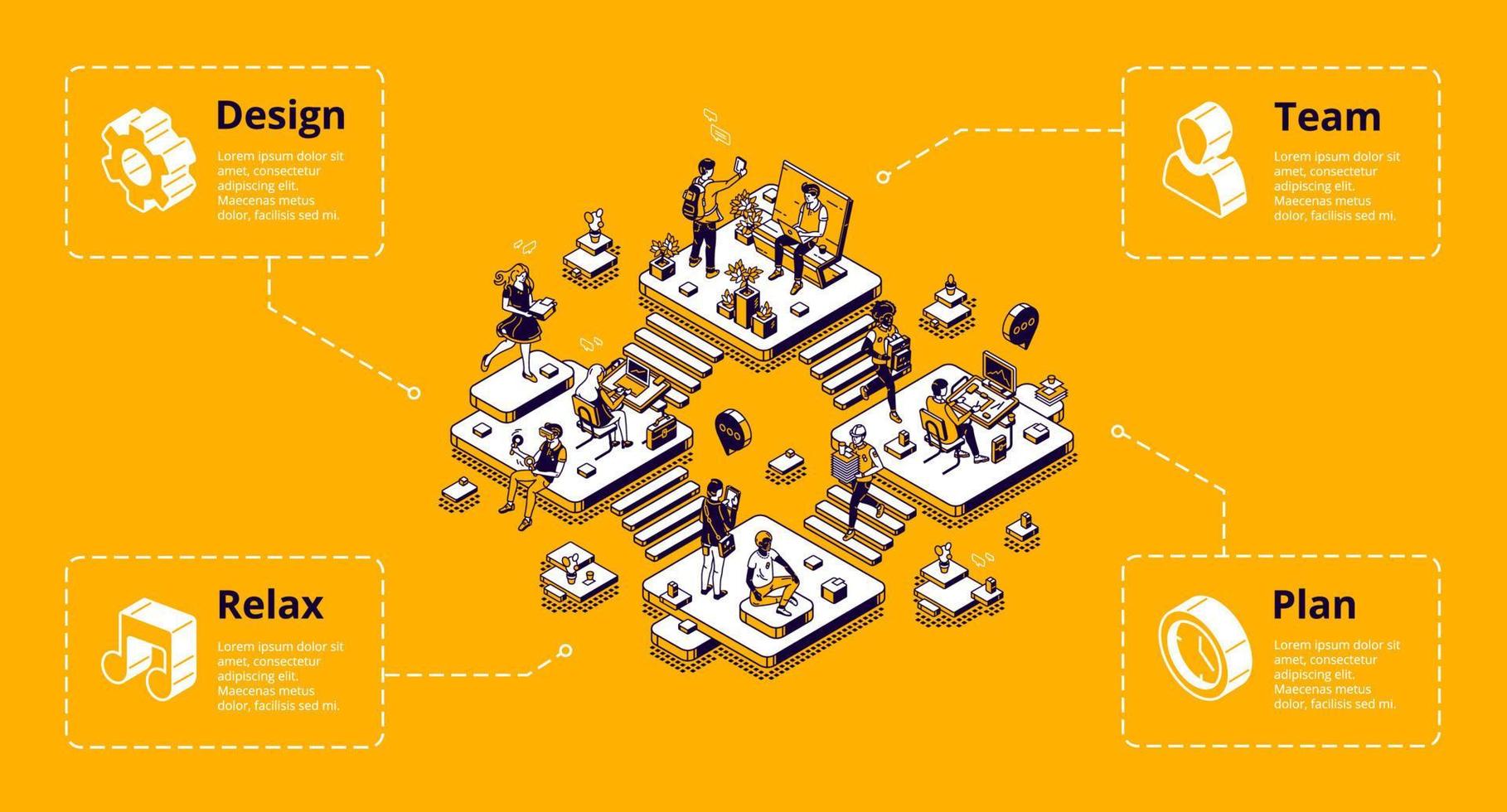 Design

Lorem ipsum dolor sit amet, consectetur adipiscing elit. Maecenas metus dolor, facilisis sed mi.

Team

Lorem ipsum dolor sit amet, consectetur adipiscing elit. Maecenas metus dolor, facilisis sed mi.

Relax

Lorem ipsum dolor sit amet, consectetur adipiscing elit. Maecenas metus dolor, facilisis sed mi.

Plan

Lorem ipsum dolor sit amet, consectetur adipiscing elit. Maecenas metus dolor, facilisis sed mi.