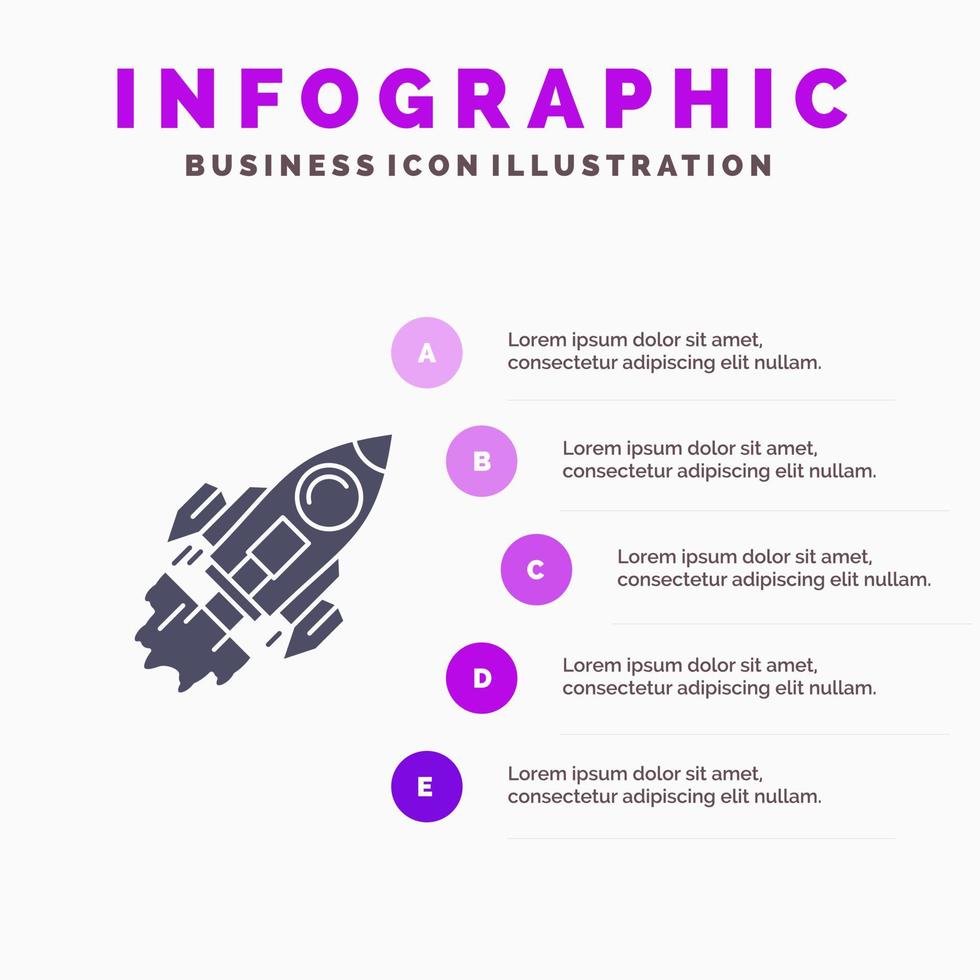 INFOGRAPHIC
BUSINESS ICON ILLUSTRATION

A
Lorem ipsum dolor sit amet, consectetur adipiscing elit nullam.

B
Lorem ipsum dolor sit amet, consectetur adipiscing elit nullam.

C
Lorem ipsum dolor sit amet, consectetur adipiscing elit nullam.

D
Lorem ipsum dolor sit amet, consectetur adipiscing elit nullam.

E
Lorem ipsum dolor sit amet, consectetur adipiscing elit nullam.