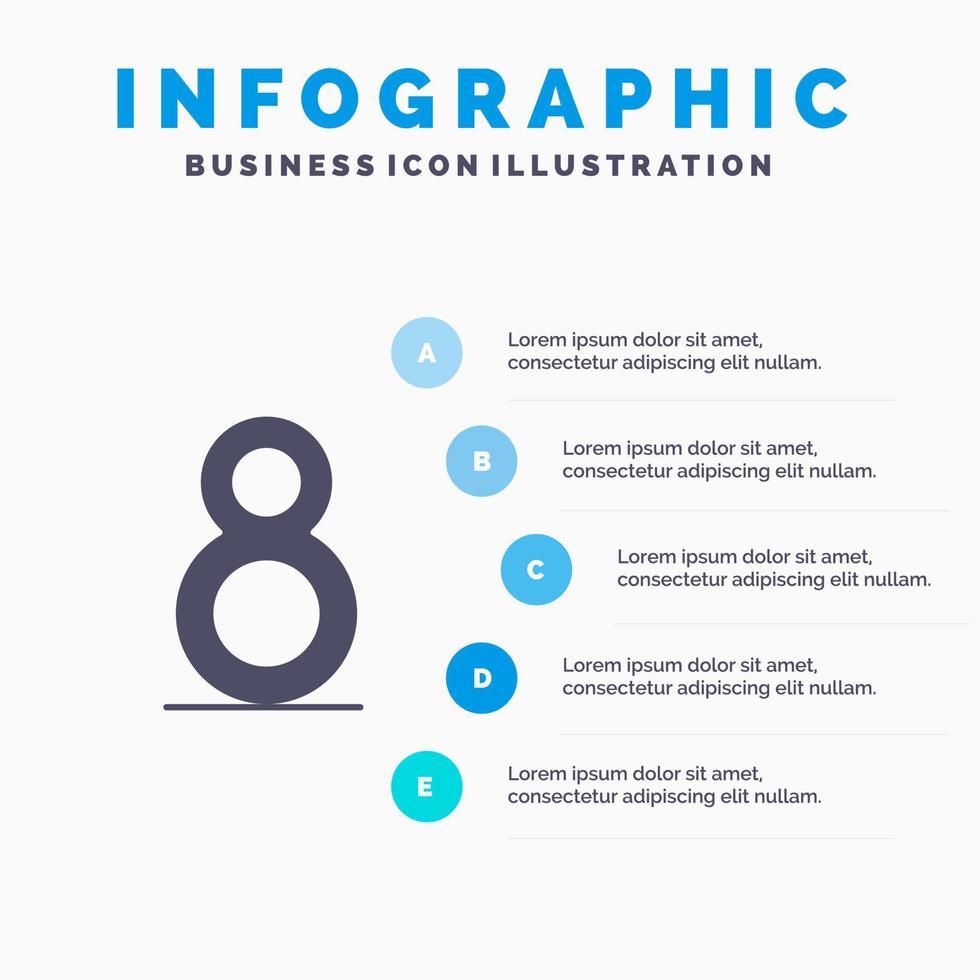 INFOGRAPHIC
BUSINESS ICON ILLUSTRATION

8

A
Lorem ipsum dolor sit amet, consectetur adipiscing elit nullam.

B
Lorem ipsum dolor sit amet, consectetur adipiscing elit nullam.

C
Lorem ipsum dolor sit amet, consectetur adipiscing elit nullam.

D
Lorem ipsum dolor sit amet, consectetur adipiscing elit nullam.

E
Lorem ipsum dolor sit amet, consectetur adipiscing elit nullam.