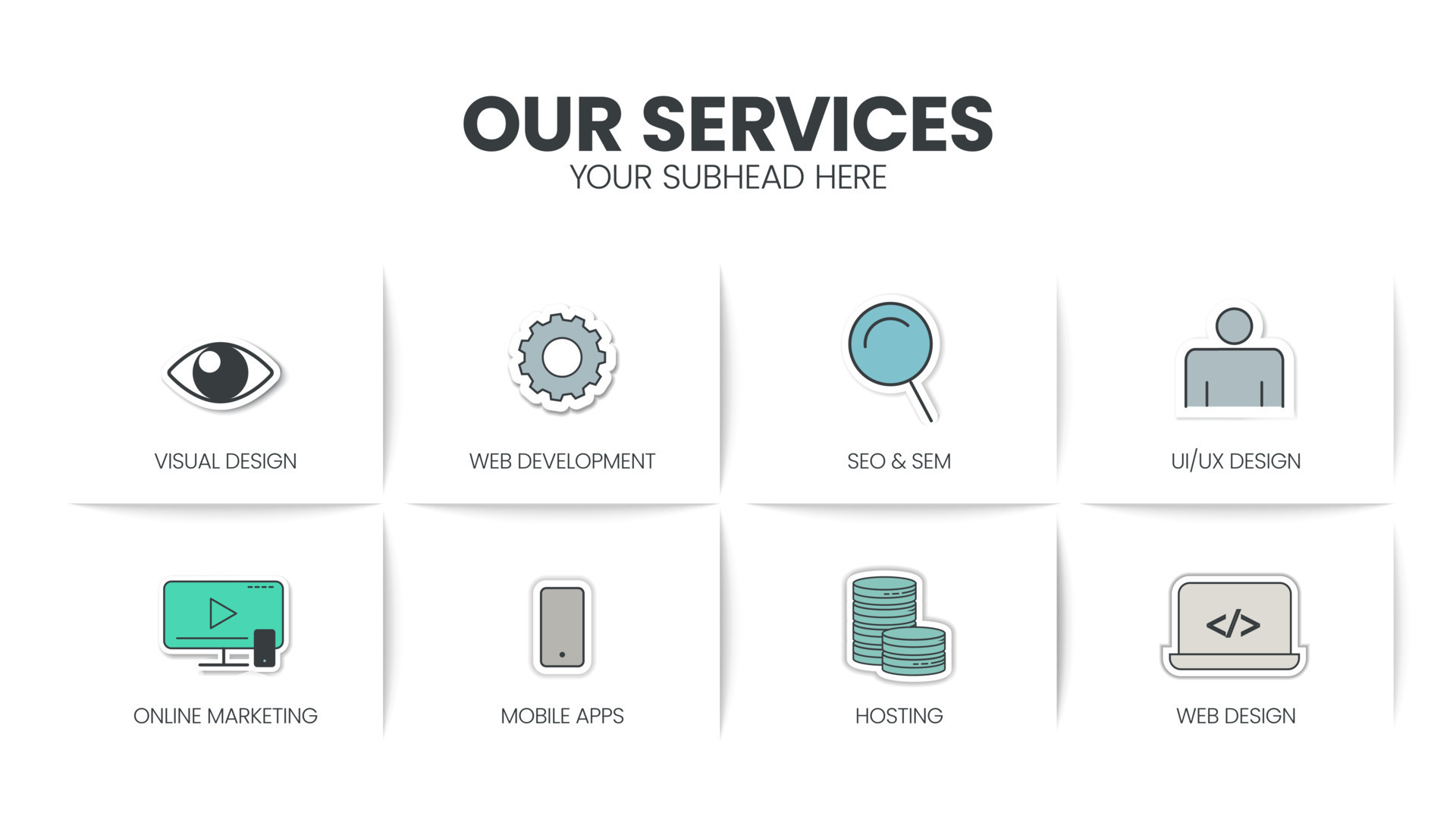 OUR SERVICES
YOUR SUBHEAD HERE

VISUAL DESIGN

WEB DEVELOPMENT

SEO & SEM

UI/UX DESIGN

ONLINE MARKETING

MOBILE APPS

HOSTING

</>

WEB DESIGN