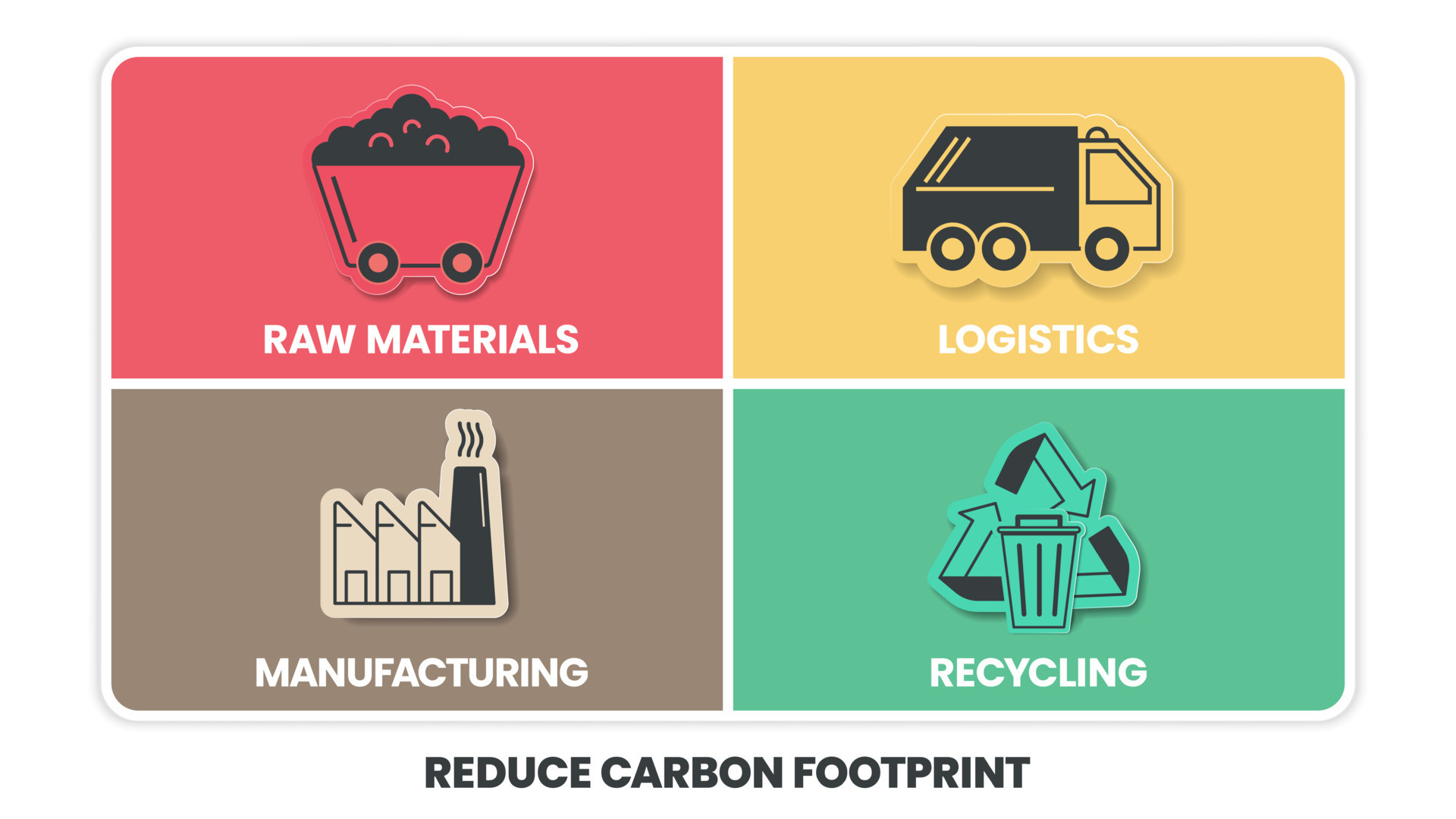 RAW MATERIALS

LOGISTICS

MANUFACTURING

RECYCLING

REDUCE CARBON FOOTPRINT