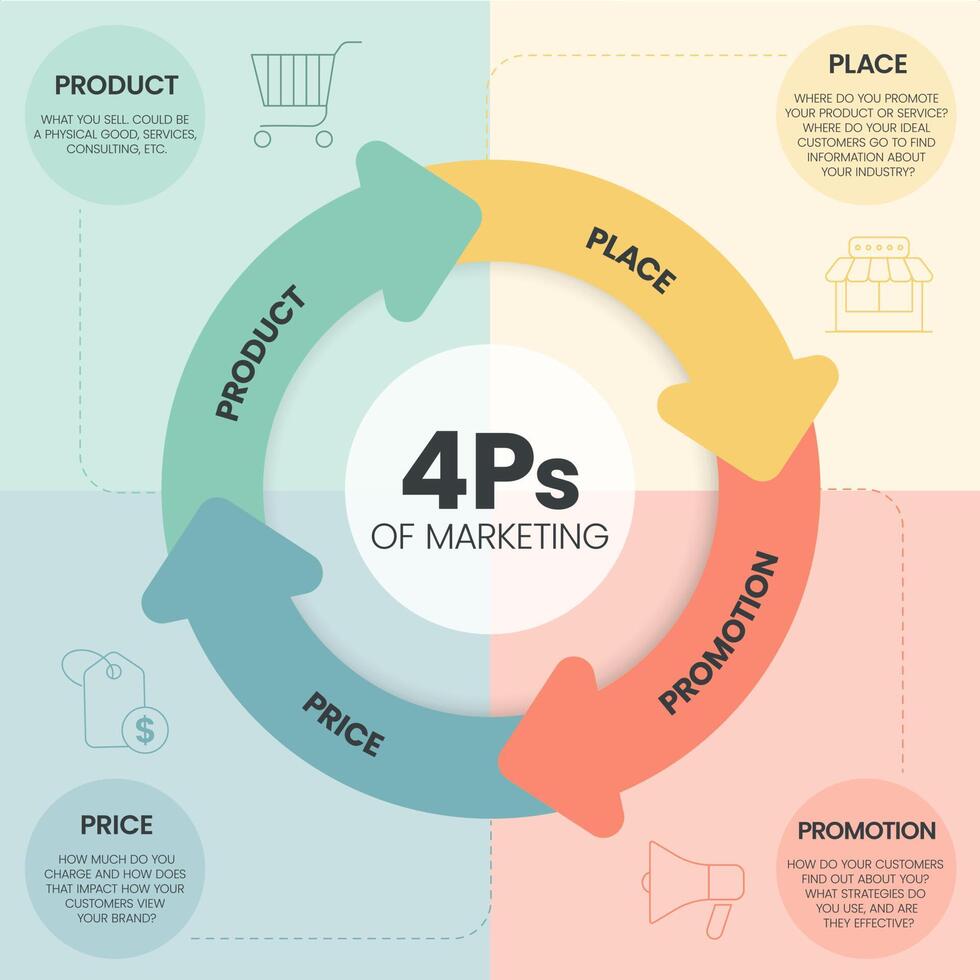 PRODUCT

WHAT YOU SELL. COULD BE A PHYSICAL GOOD, SERVICES, CONSULTING, ETC.

PLACE

WHERE DO YOU PROMOTE YOUR PRODUCT OR SERVICE? WHERE DO YOUR IDEAL CUSTOMERS GO TO FIND INFORMATION ABOUT YOUR INDUSTRY?

PRODUCT

PLACE

4Ps
OF MARKETING

PROMOTION

PRICE

$

PRICE

HOW MUCH DO YOU CHARGE AND HOW DOES THAT IMPACT HOW YOUR CUSTOMERS VIEW YOUR BRAND?

PROMOTION

HOW DO YOUR CUSTOMERS FIND OUT ABOUT YOU? WHAT STRATEGIES DO YOU USE, AND ARE THEY EFFECTIVE?