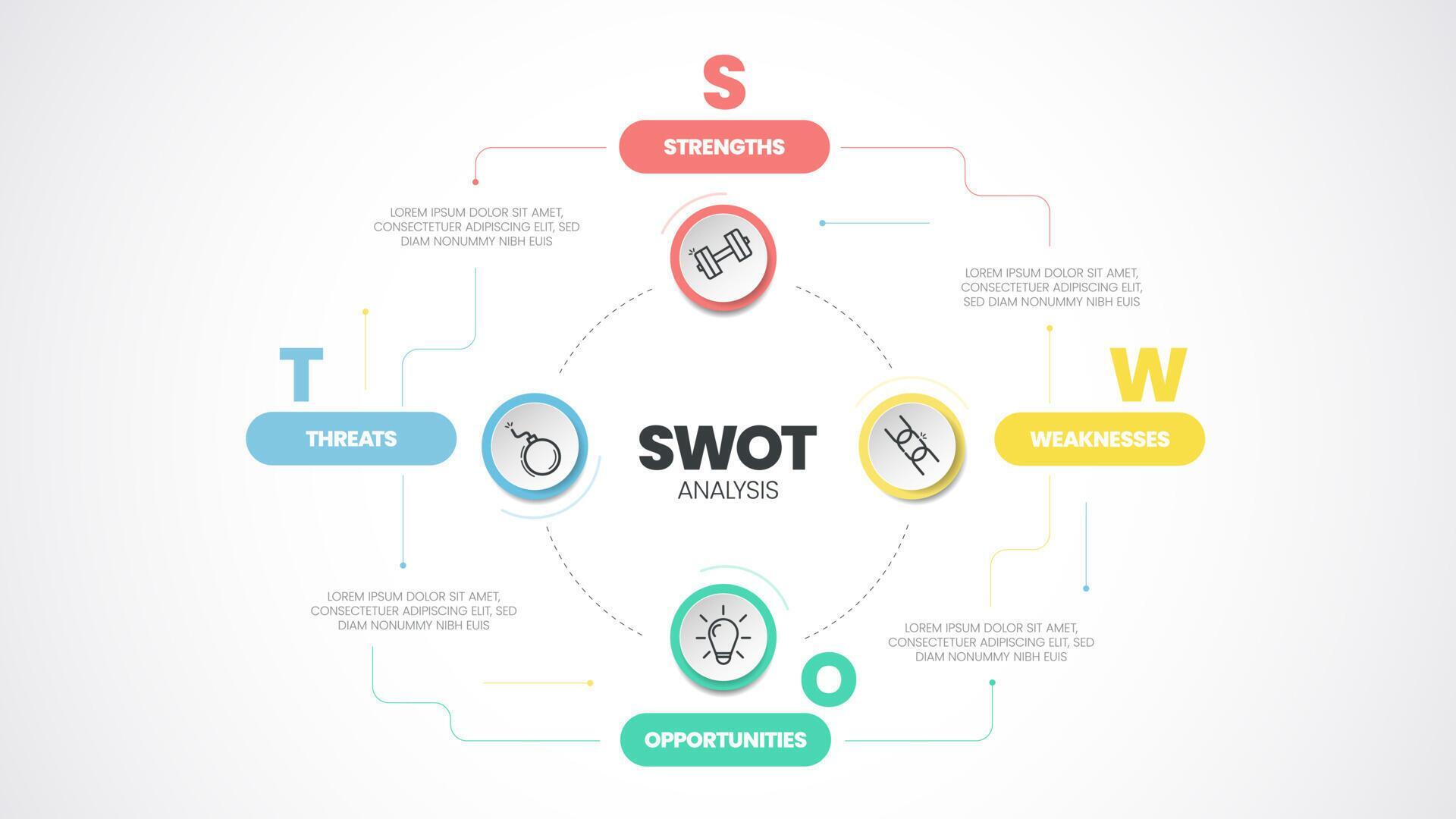 S

STRENGTHS

LOREM IPSUM DOLOR SIT AMET, CONSECTETUER ADIPISCING ELIT, SED DIAM NONUMMY NIBH EUIS

LOREM IPSUM DOLOR SIT AMET, CONSECTETUER ADIPISCING ELIT, SED DIAM NONUMMY NIBH EUIS

T

THREATS

SWOT
ANALYSIS

W

WEAKNESSES

LOREM IPSUM DOLOR SIT AMET, CONSECTETUER ADIPISCING ELIT, SED DIAM NONUMMY NIBH EUIS

LOREM IPSUM DOLOR SIT AMET, CONSECTETUER ADIPISCING ELIT, SED DIAM NONUMMY NIBH EUIS

O

OPPORTUNITIES