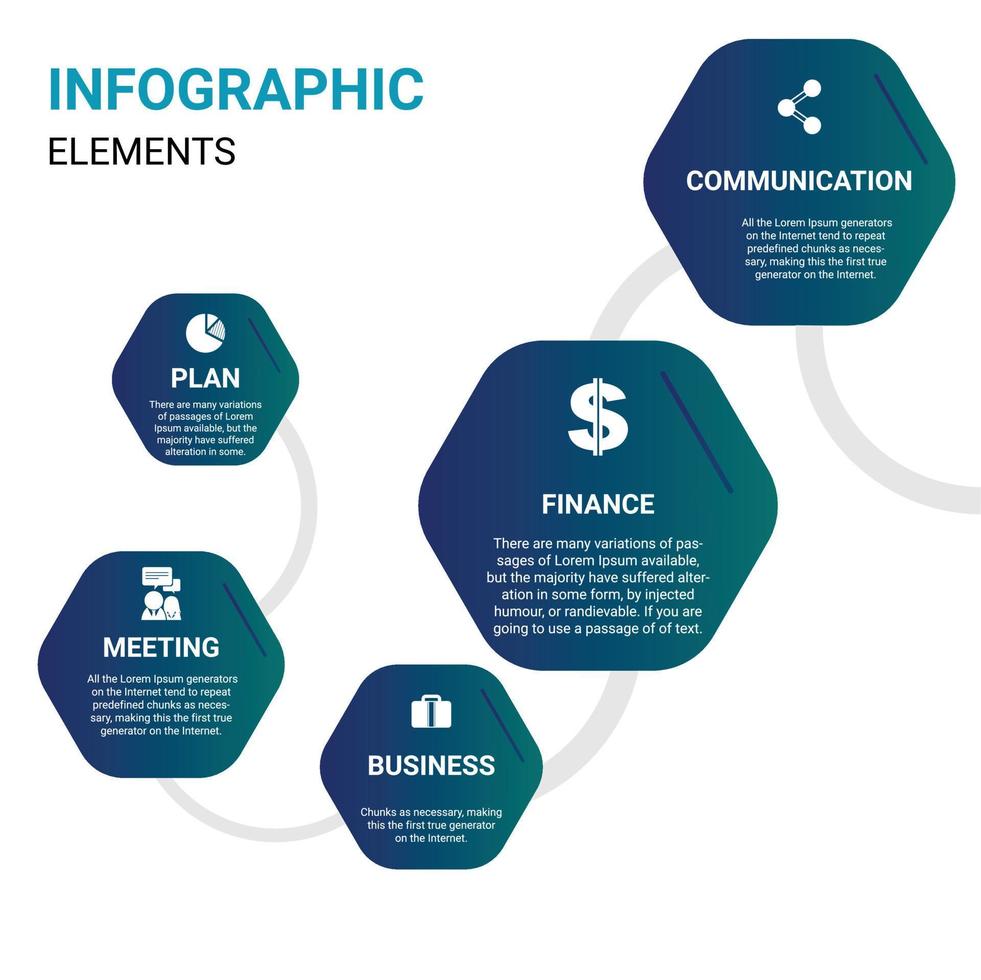 INFOGRAPHIC
ELEMENTS

COMMUNICATION
All the Lorem Ipsum generators on the Internet tend to repeat predefined chunks as necessary, making this the first true generator on the Internet.

PLAN
There are many variations of passages of Lorem Ipsum available, but the majority have suffered alteration in some.

FINANCE
There are many variations of passages of Lorem Ipsum available, but the majority have suffered alteration in some form, by injected humour, or randievable. If you are going to use a passage of of text.

MEETING
All the Lorem Ipsum generators on the Internet tend to repeat predefined chunks as necessary, making this the first true generator on the Internet.

BUSINESS
Chunks as necessary, making this the first true generator on the Internet.