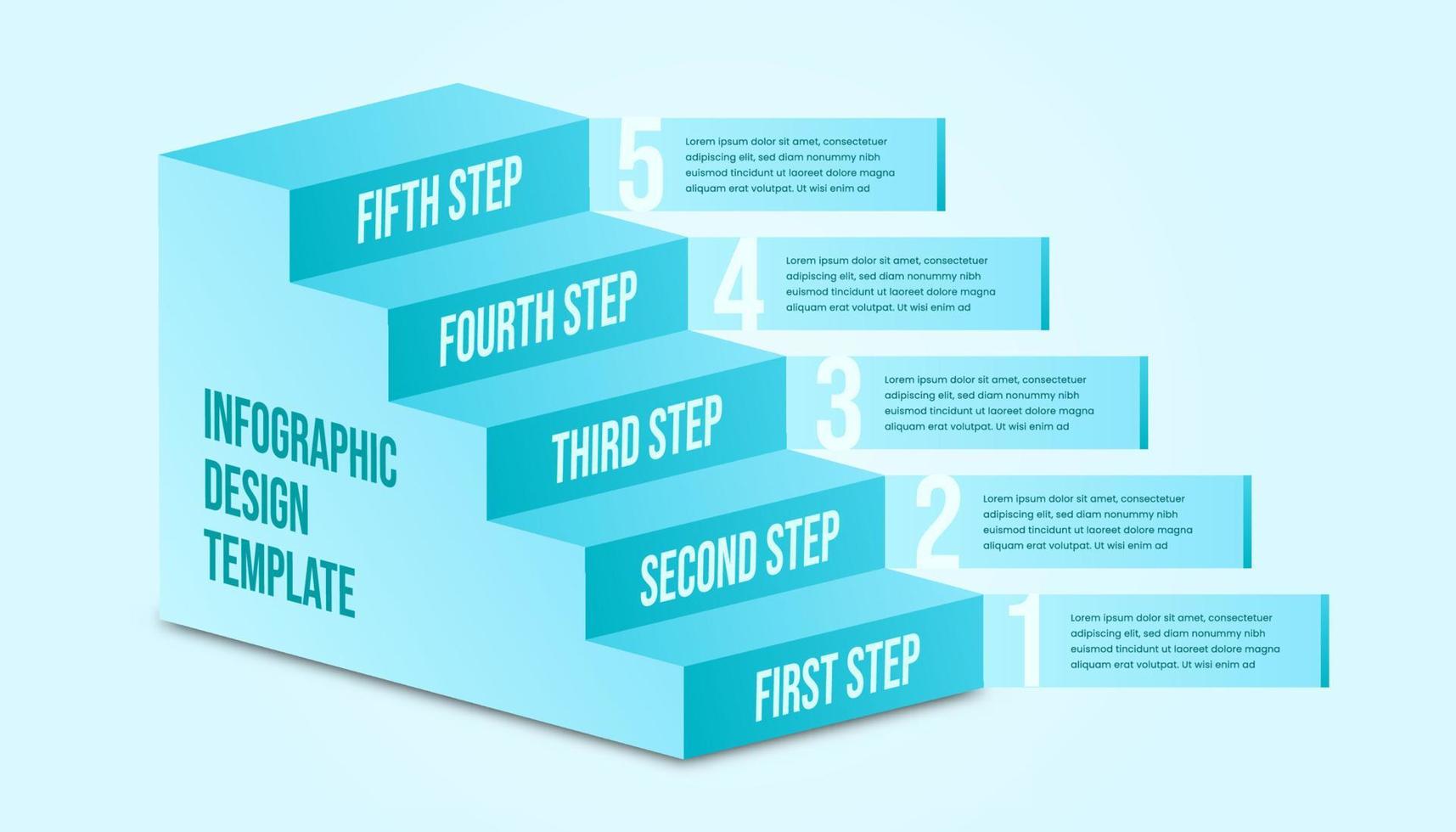 FIFTH STEP

5 Lorem ipsum dolor sit amet, consectetuer adipiscing elit, sed diam nonummy nibh euismod tincidunt ut laoreet dolore magna aliquam erat volutpat. Ut wisi enim ad

FOURTH STEP

4 Lorem ipsum dolor sit amet, consectetuer adipiscing elit, sed diam nonummy nibh euismod tincidunt ut laoreet dolore magna aliquam erat volutpat. Ut wisi enim ad

THIRD STEP

3 Lorem ipsum dolor sit amet, consectetuer adipiscing elit, sed diam nonummy nibh euismod tincidunt ut laoreet dolore magna aliquam erat volutpat. Ut wisi enim ad

SECOND STEP

2 Lorem ipsum dolor sit amet, consectetuer adipiscing elit, sed diam nonummy nibh euismod tincidunt ut laoreet dolore magna aliquam erat volutpat. Ut wisi enim ad

FIRST STEP

1 Lorem ipsum dolor sit amet, consectetuer adipiscing elit, sed diam nonummy nibh euismod tincidunt ut laoreet dolore magna aliquam erat volutpat. Ut wisi enim ad

INFOGRAPHIC DESIGN TEMPLATE