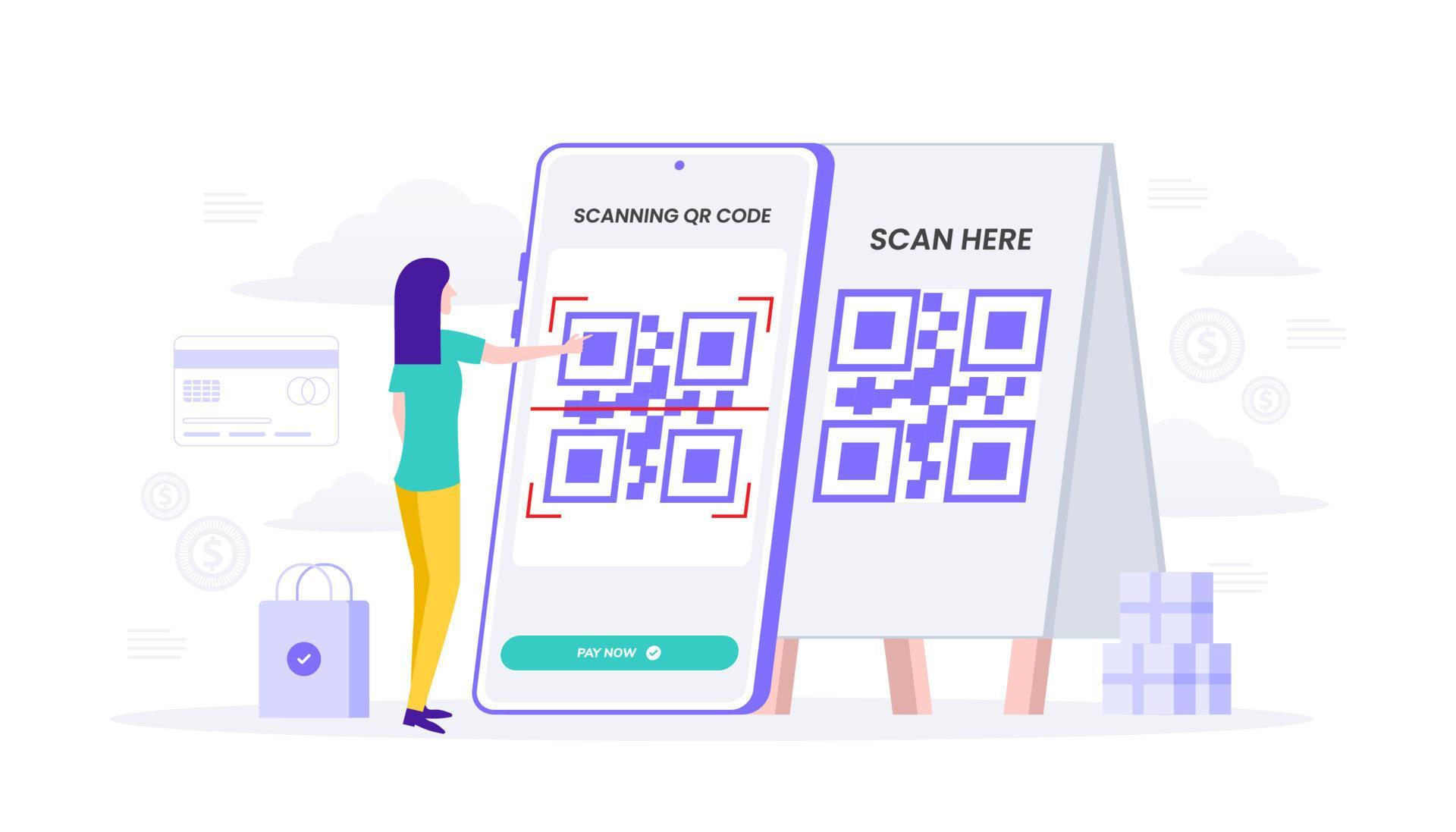 SCANNING QR CODE

PAY NOW

SCAN HERE