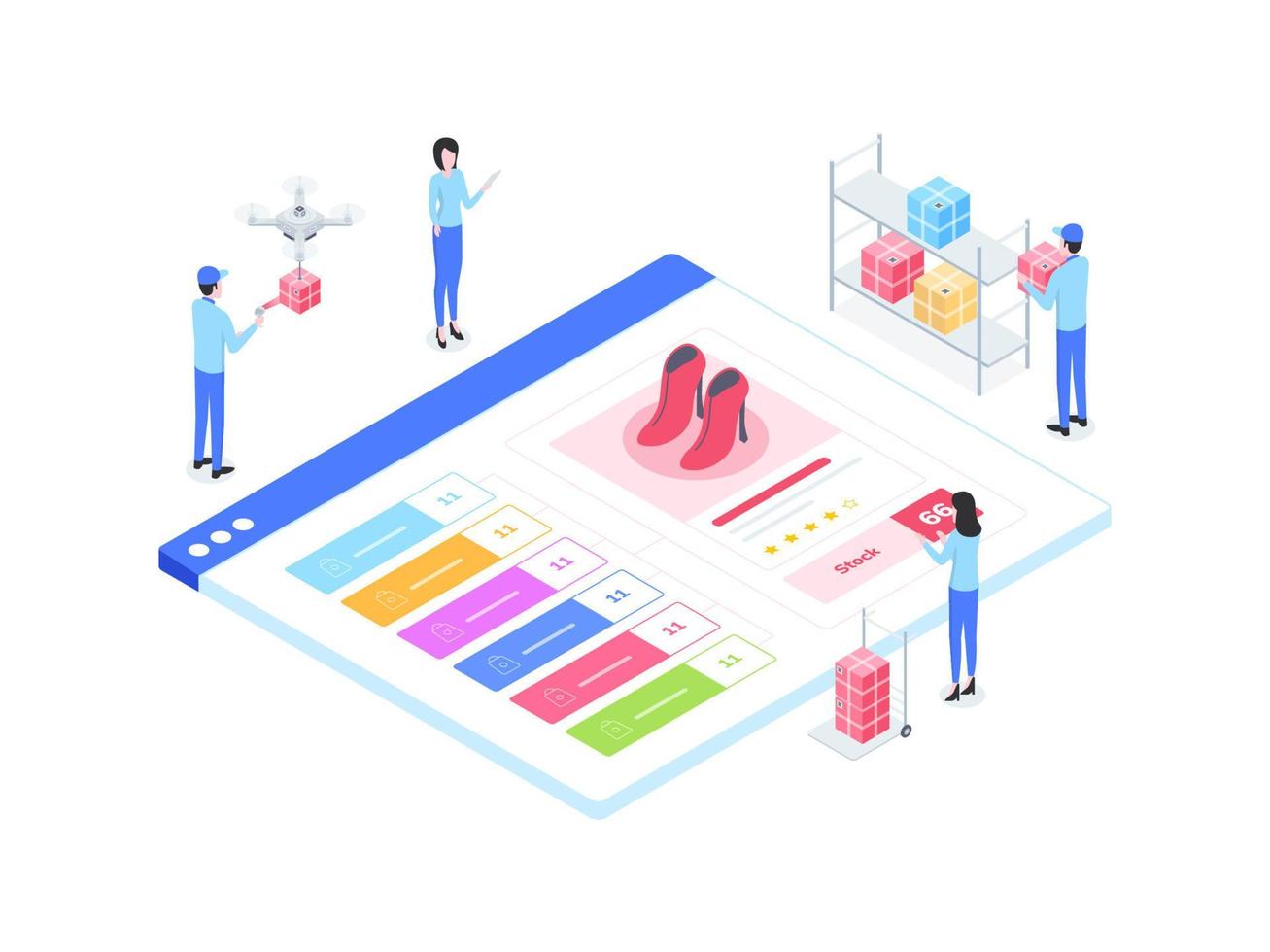 11
11
11
11
11
11
Stock
66