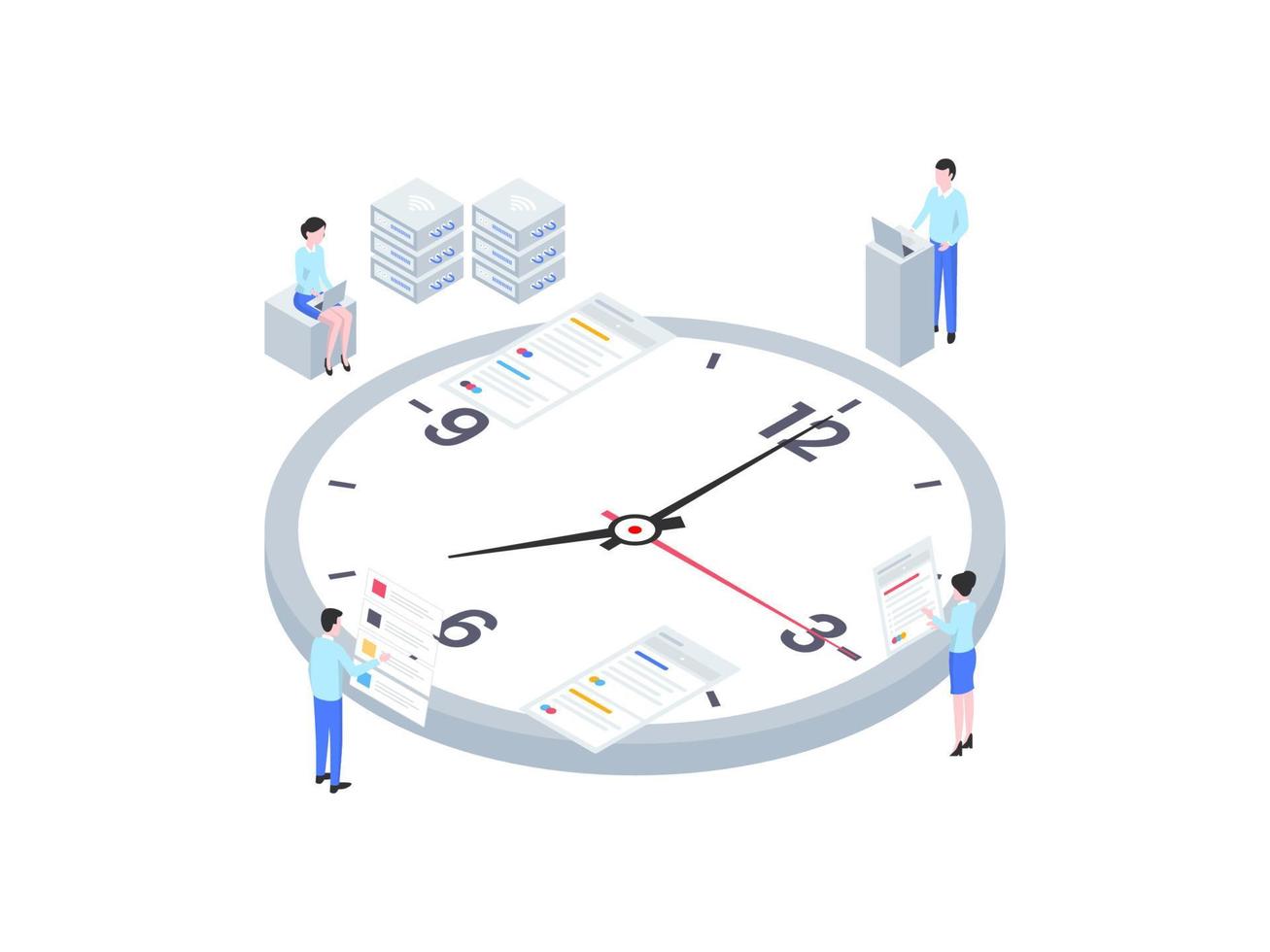 9
12
6
3